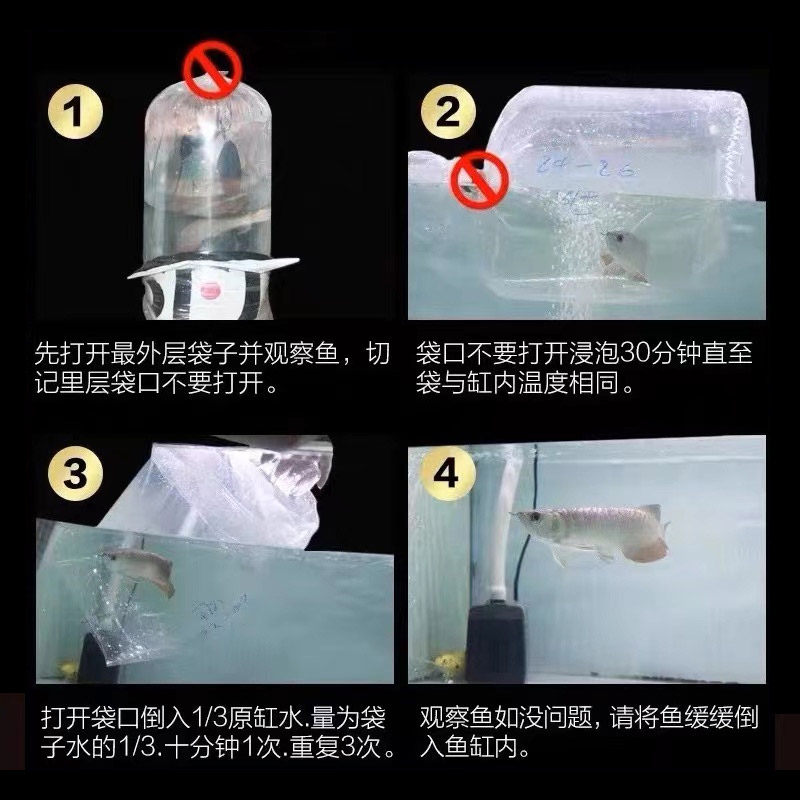 1

先打开最外层袋子并观察鱼，切记里层袋口不要打开。

2

24-26

袋口不要打开浸泡30分钟直至袋与缸内温度相同。

3

打开袋口倒入1/3原缸水.量为袋子水的1/3.十分钟1次.重复3次。

4

观察鱼如没问题，请将鱼缓缓倒入鱼缸内。