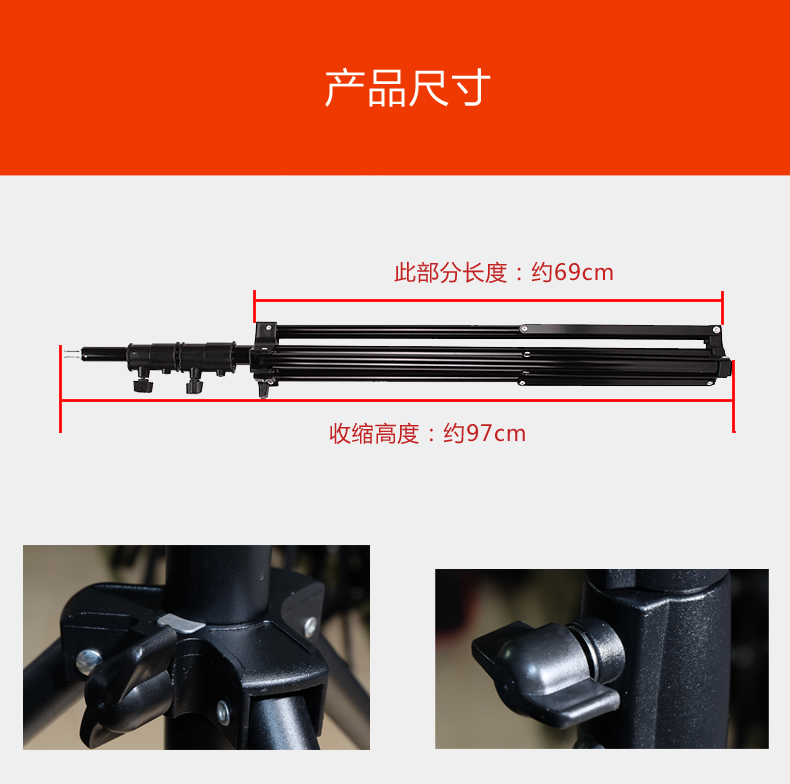 产品尺寸

此部分长度：约69cm

收缩高度：约97cm