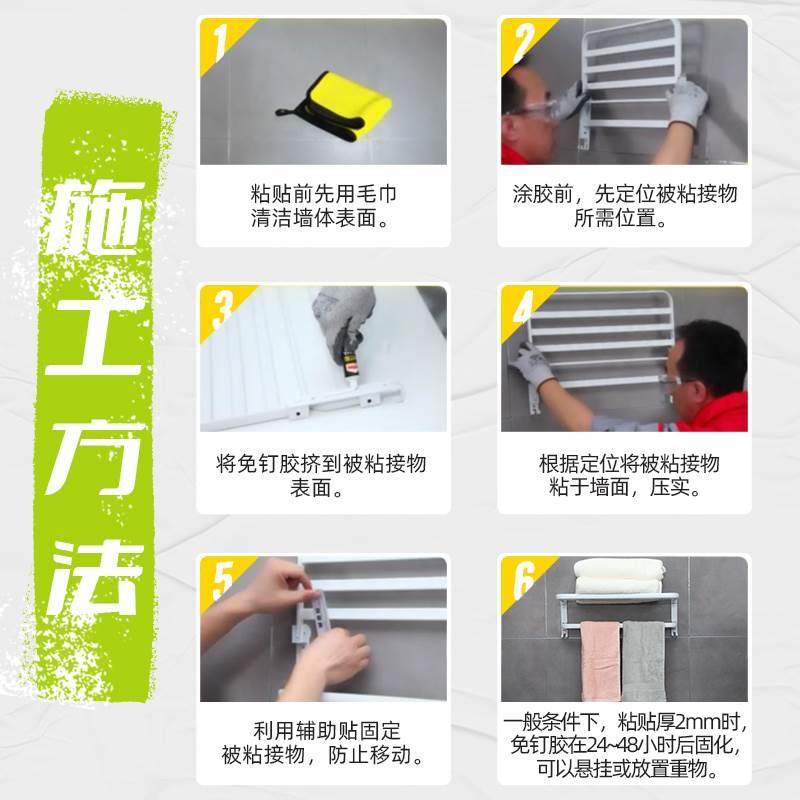 施工方法

1
粘贴前先用毛巾清洁墙体表面。

2
涂胶前，先定位被粘接物所需位置。

3
将免钉胶挤到被粘接物表面。

4
根据定位将被粘接物粘于墙面，压实。

5
利用辅助贴固定被粘接物，防止移动。

6
一般条件下，粘贴厚2mm时，免钉胶在24~48小时后固化，可以悬挂或放置重物。