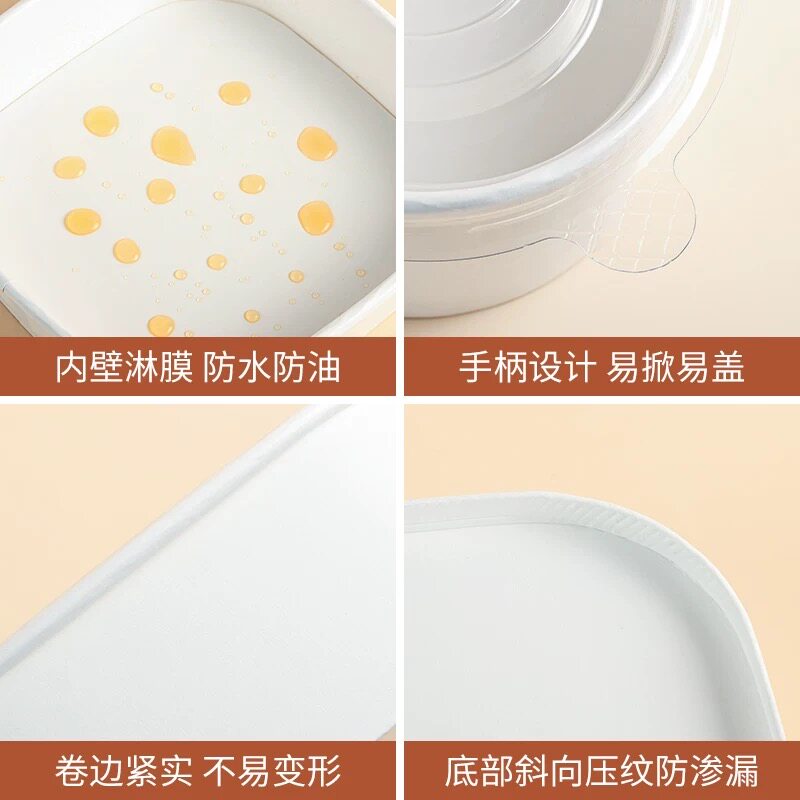 内壁淋膜 防水防油

手柄设计 易掀易盖

卷边紧实 不易变形

底部斜向压纹防渗漏