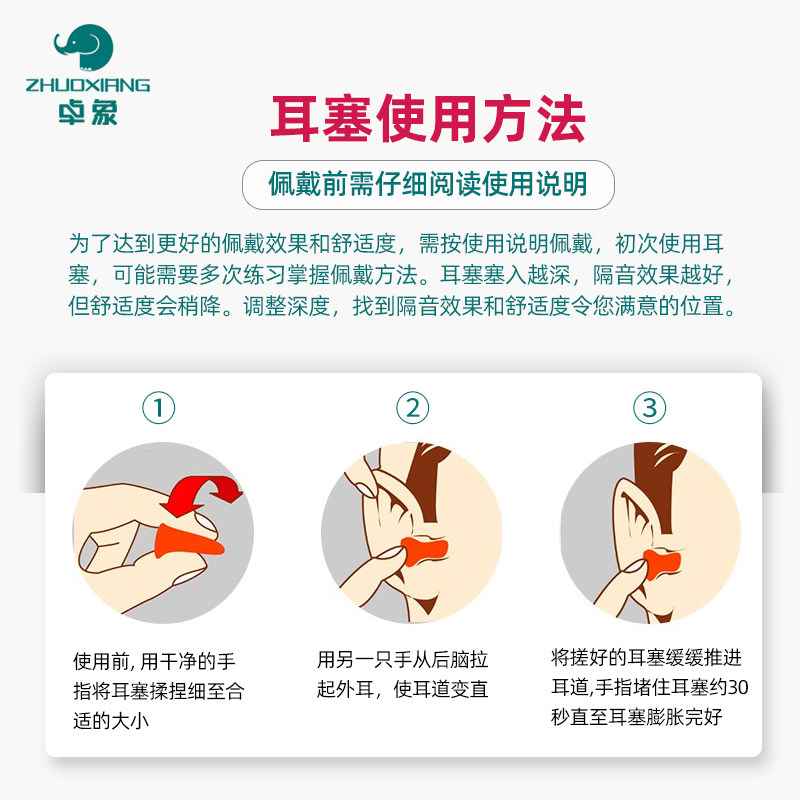 ZHUOXIANG
卓象

耳塞使用方法

佩戴前需仔细阅读使用说明

为了达到更好的佩戴效果和舒适度，需按使用说明佩戴，初次使用耳塞，可能需要多次练习掌握佩戴方法。耳塞塞入越深，隔音效果越好，但舒适度会稍降。调整深度，找到隔音效果和舒适度令您满意的位置。

①

使用前, 用干净的手指将耳塞揉捏细至合适的大小

②

用另一只手从后脑拉起外耳，使耳道变直

③

将搓好的耳塞缓缓推进耳道,手指堵住耳塞约30秒直至耳塞膨胀完好