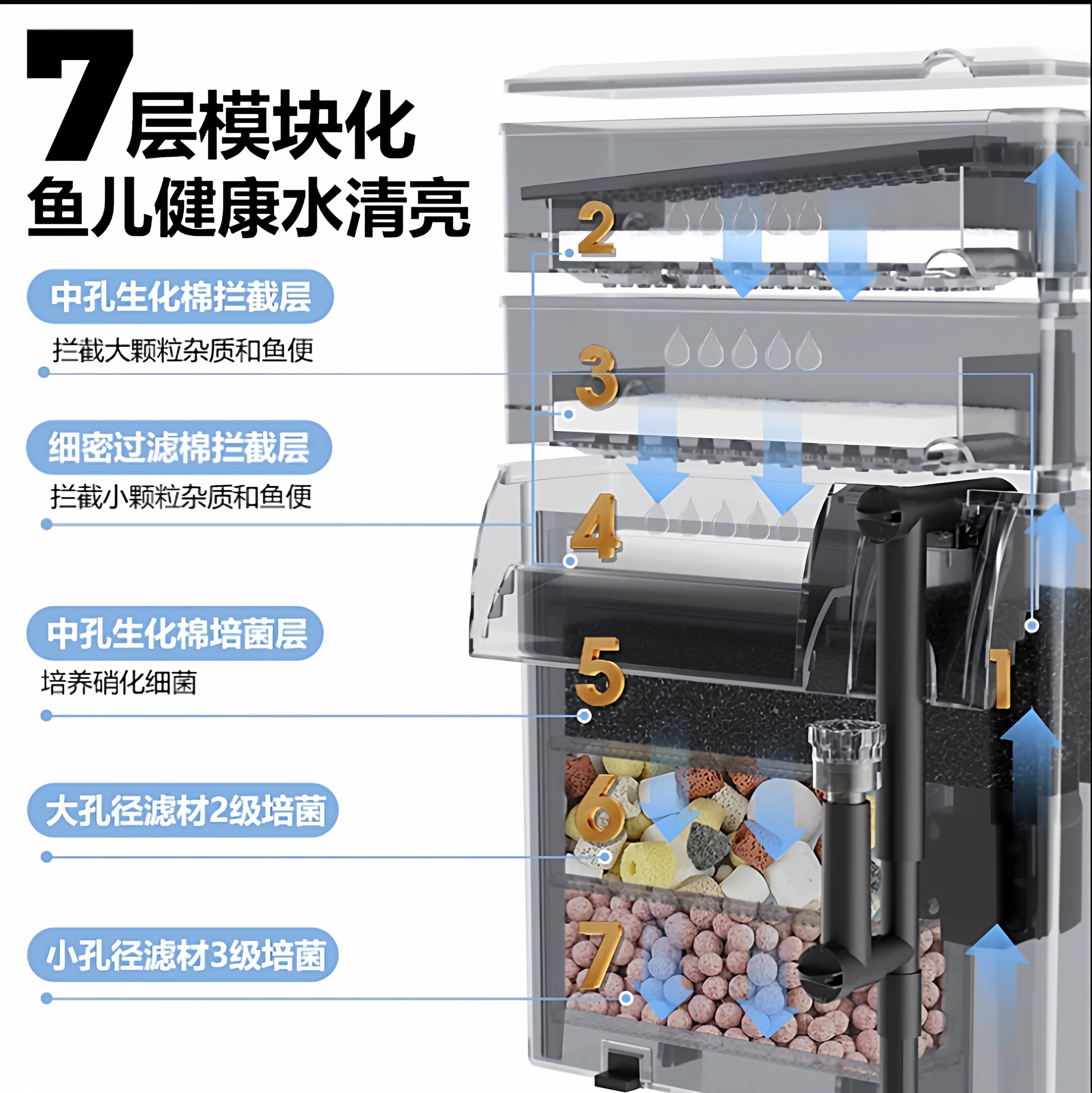 7层模块化
鱼儿健康水清亮

中孔生化棉拦截层
拦截大颗粒杂质和鱼便

细密过滤棉拦截层
拦截小颗粒杂质和鱼便

中孔生化棉培菌层
培养硝化细菌

大孔径滤材2级培菌

小孔径滤材3级培菌

2
3
4
5
1
6
7