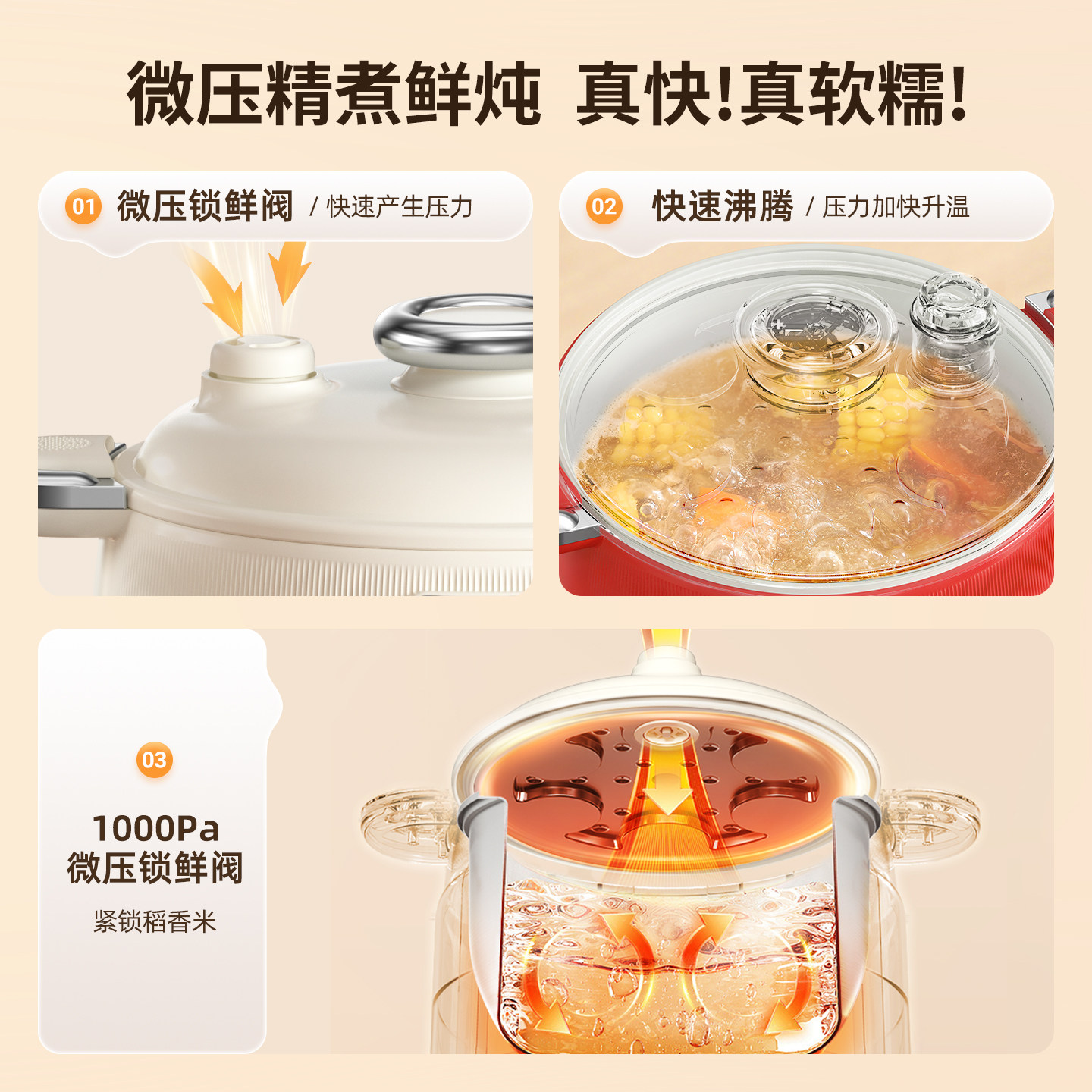 微压精煮鲜炖 真快!真软糯!

01 微压锁鲜阀 / 快速产生压力

02 快速沸腾 / 压力加快升温

03

1000Pa
微压锁鲜阀

紧锁稻香米