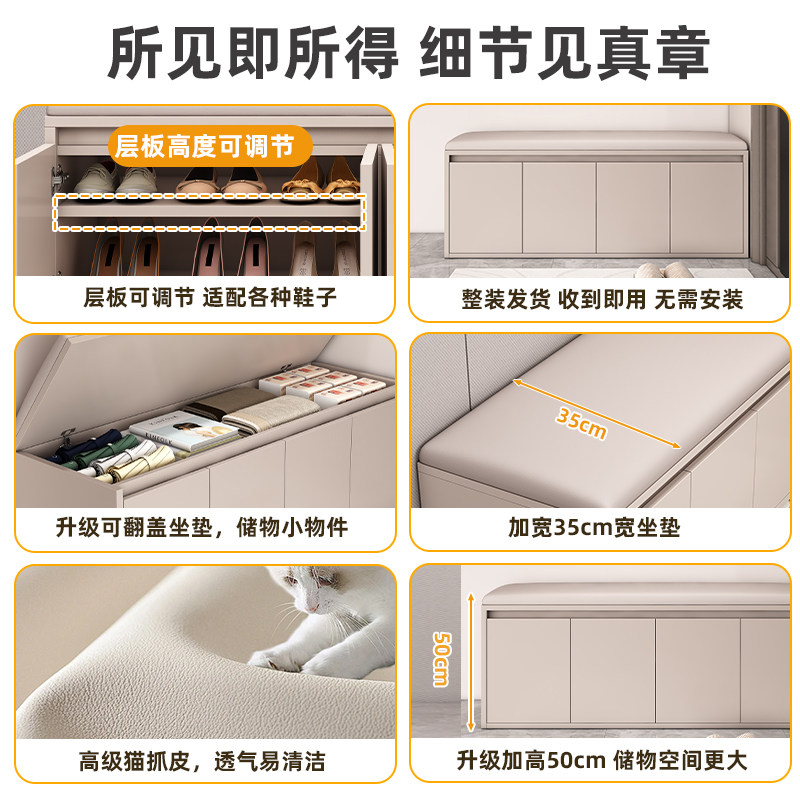 所见即所得 细节见真章

层板高度可调节

层板可调节 适配各种鞋子

整装发货 收到即用 无需安装

升级可翻盖坐垫，储物小物件

35cm

加宽35cm宽坐垫

高级猫抓皮，透气易清洁

50cm

升级加高50cm 储物空间更大