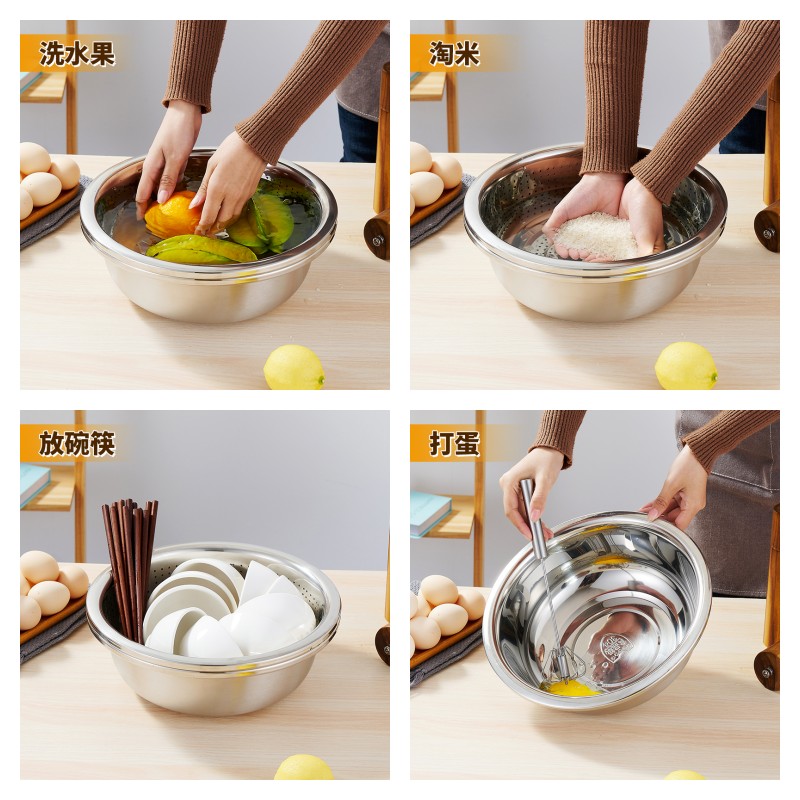 洗水果

淘米

放碗筷

打蛋