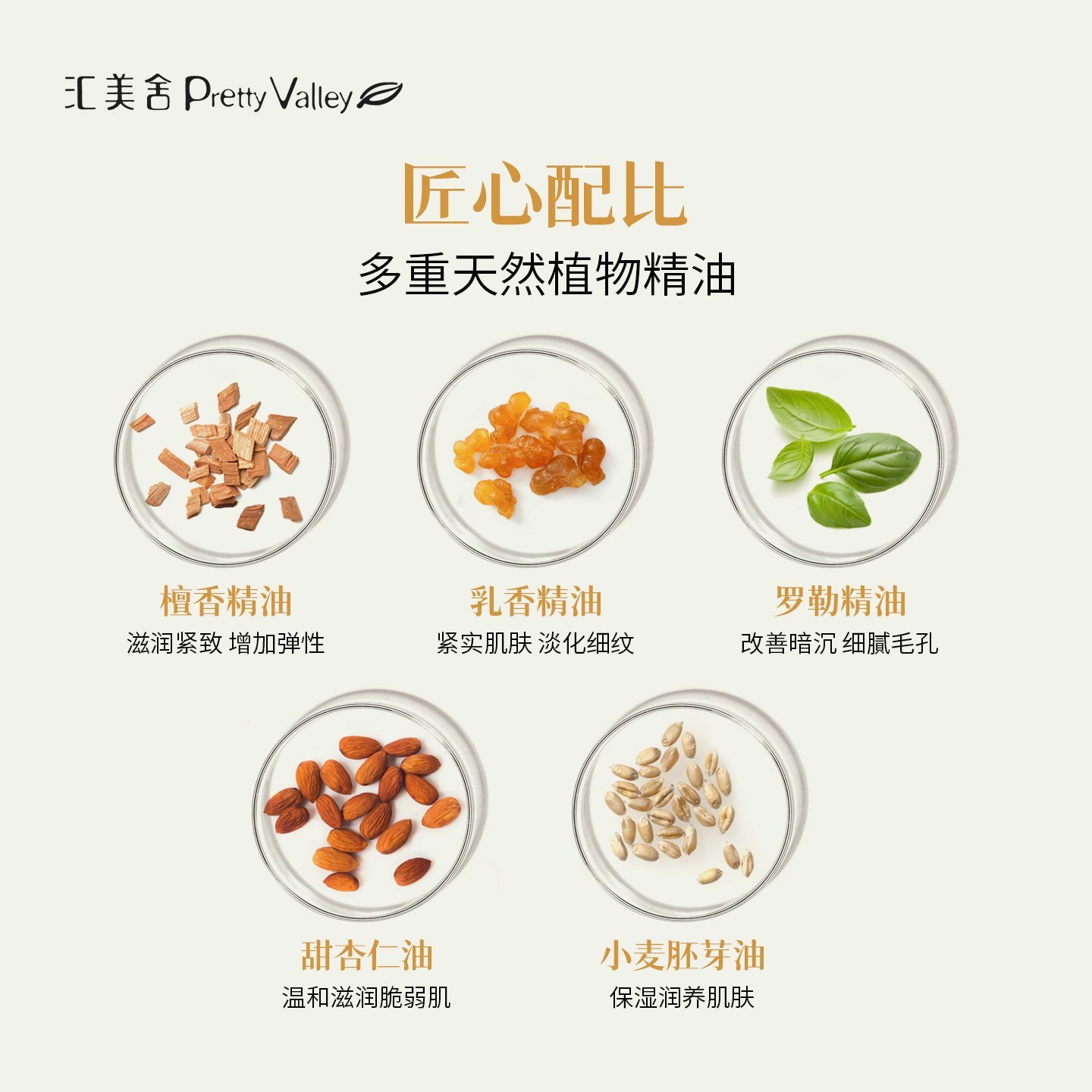 汇美舍 Pretty Valley

匠心配比
多重天然植物精油

檀香精油
滋润紧致 增加弹性

乳香精油
紧实肌肤 淡化细纹

罗勒精油
改善暗沉 细腻毛孔

甜杏仁油
温和滋润脆弱肌

小麦胚芽油
保湿润养肌肤