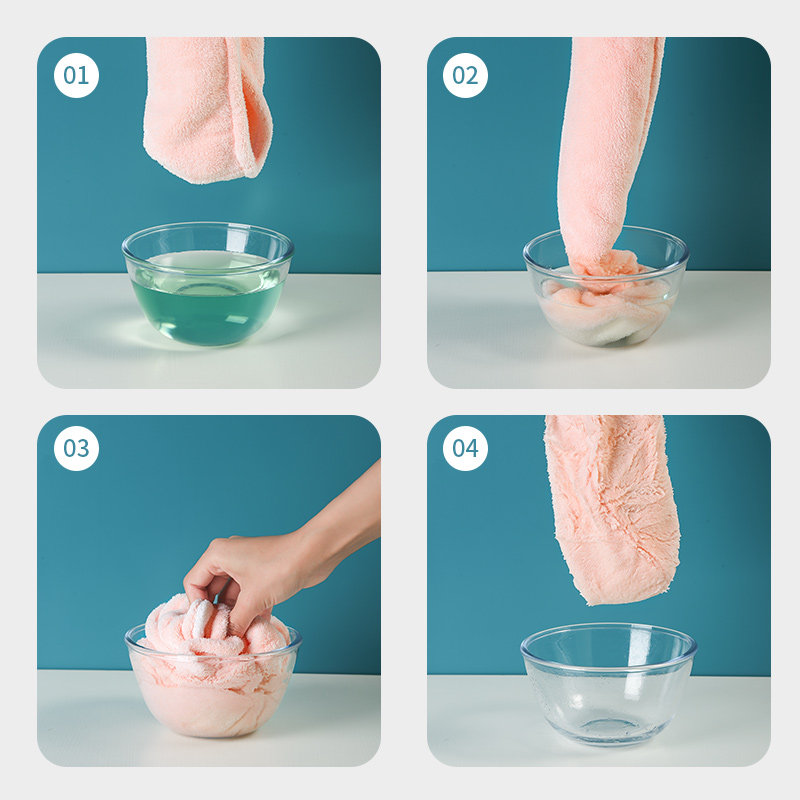 01

02

03

04