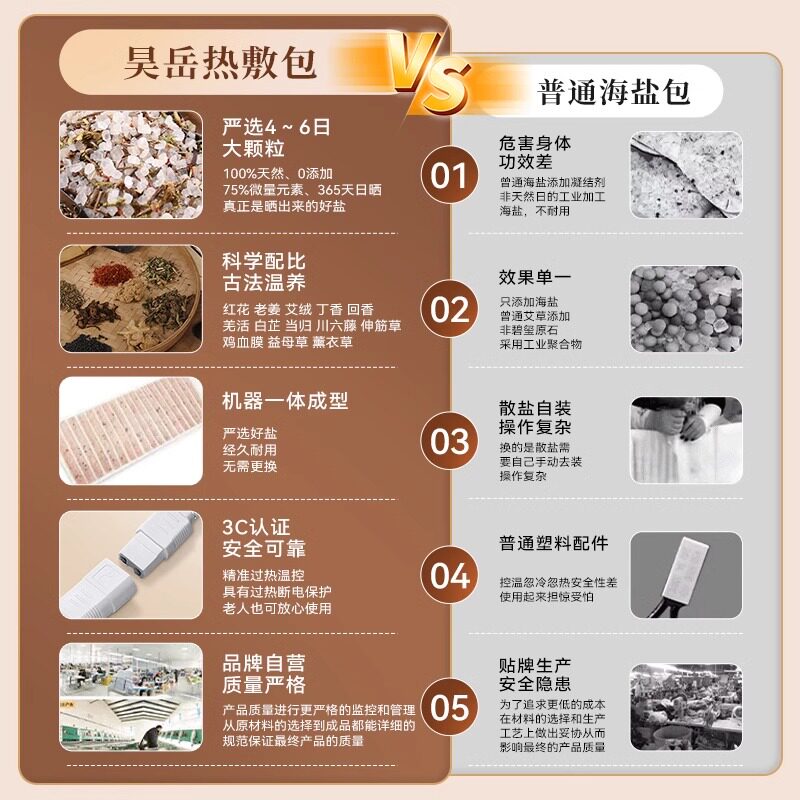 昊岳热敷包

VS

普通海盐包

严选4～6日
大颗粒
100%天然、0添加
75%微量元素、365天日晒
真正是晒出来的好盐

科学配比
古法温养
红花 老姜 艾绒 丁香 回香
羌活 白芷 当归 川六藤 伸筋草
鸡血膜 益母草 薰衣草

机器一体成型
严选好盐
经久耐用
无需更换

3C认证
安全可靠
精准过热温控
具有过热断电保护
老人也可放心使用

品牌自营
质量严格
产品质量进行更严格的监控和管理
从原材料的选择到成品都能详细的
规范保证最终产品的质量

01
危害身体
功效差
普通海盐添加凝结剂
非天然日的工业加工
海盐，不耐用

02
效果单一
只添加海盐
普通艾草添加
非碧玺原石
采用工业聚合物

03
散盐自装
操作复杂
换的是散盐需
要自己手动去装
操作复杂

04
普通塑料配件
控温忽冷忽热安全性差
使用起来担惊受怕

05
贴牌生产
安全隐患
为了追求更低的成本
在材料的选择和生产
工艺上做出妥协从而
影响最终的产品质量