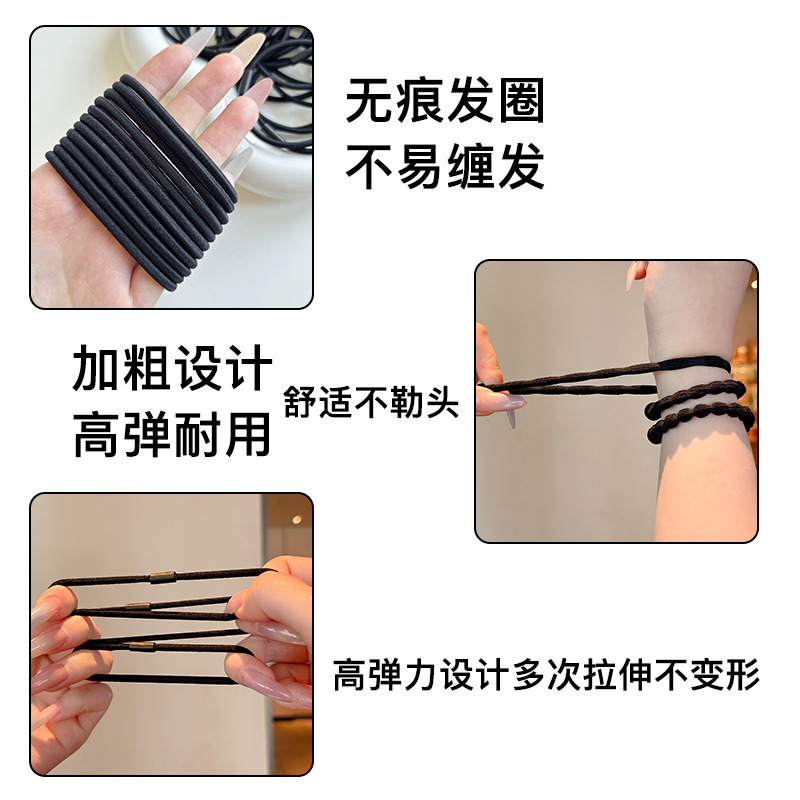 无痕发圈
不易缠发

加粗设计
高弹耐用

舒适不勒头

高弹力设计多次拉伸不变形