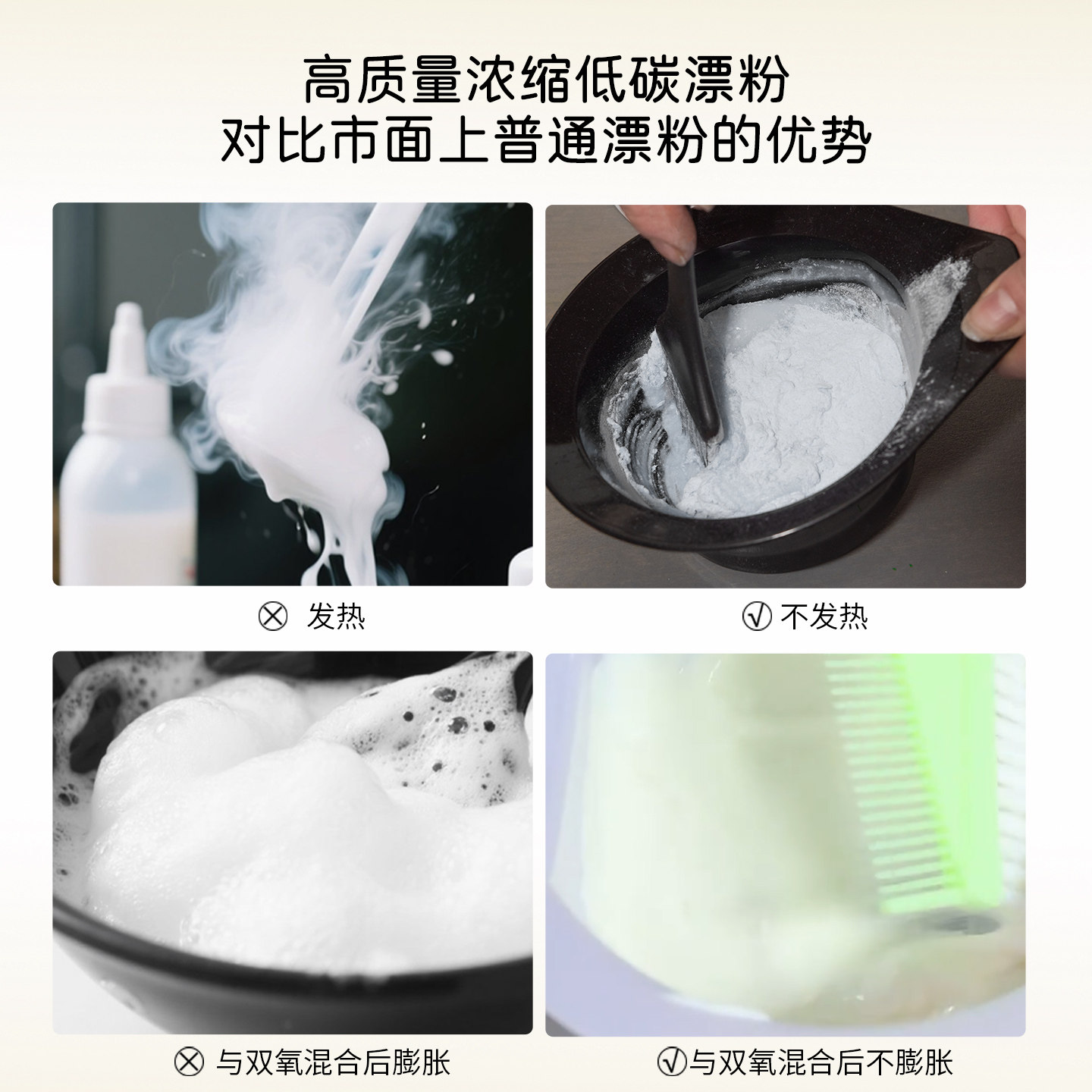 高质量浓缩低碳漂粉
对比市面上普通漂粉的优势

⊗ 发热

✓ 不发热

⊗ 与双氧混合后膨胀

✓ 与双氧混合后不膨胀