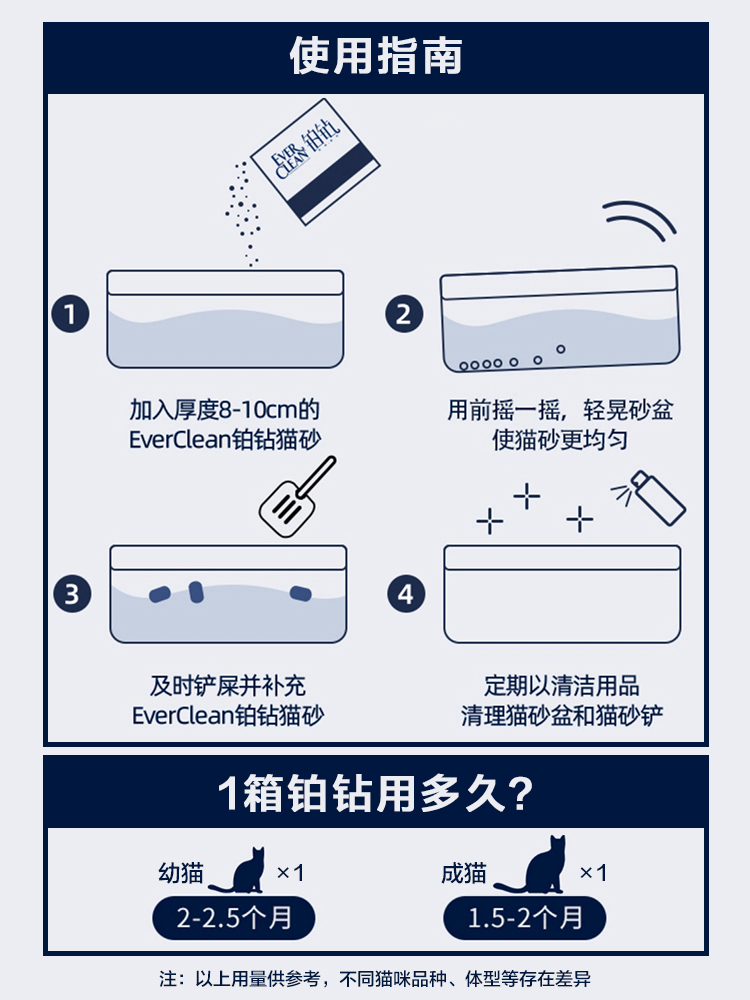 使用指南

EVER CLEAN 铂钻

1

加入厚度8-10cm的 EverClean铂钻猫砂

2

用前摇一摇，轻晃砂盆 使猫砂更均匀

3

及时铲屎并补充 EverClean铂钻猫砂

4

定期以清洁用品 清理猫砂盆和猫砂铲

1箱铂钻用多久?

幼猫 ×1

2-2.5个月

成猫 ×1

1.5-2个月

注：以上用量供参考，不同猫咪品种、体型等存在差异