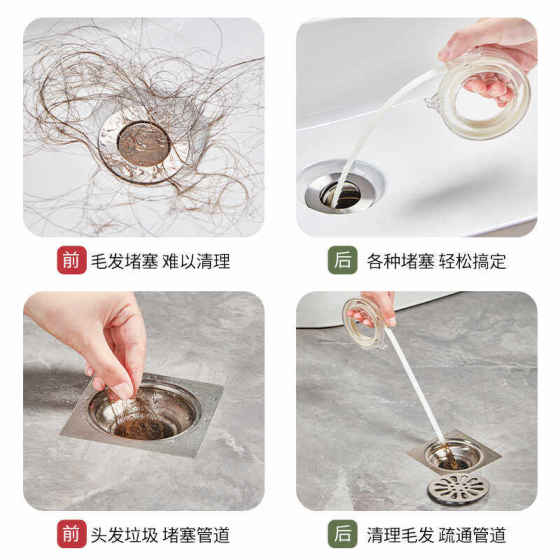 前 毛发堵塞 难以清理

后 各种堵塞 轻松搞定

前 头发垃圾 堵塞管道

后 清理毛发 疏通管道