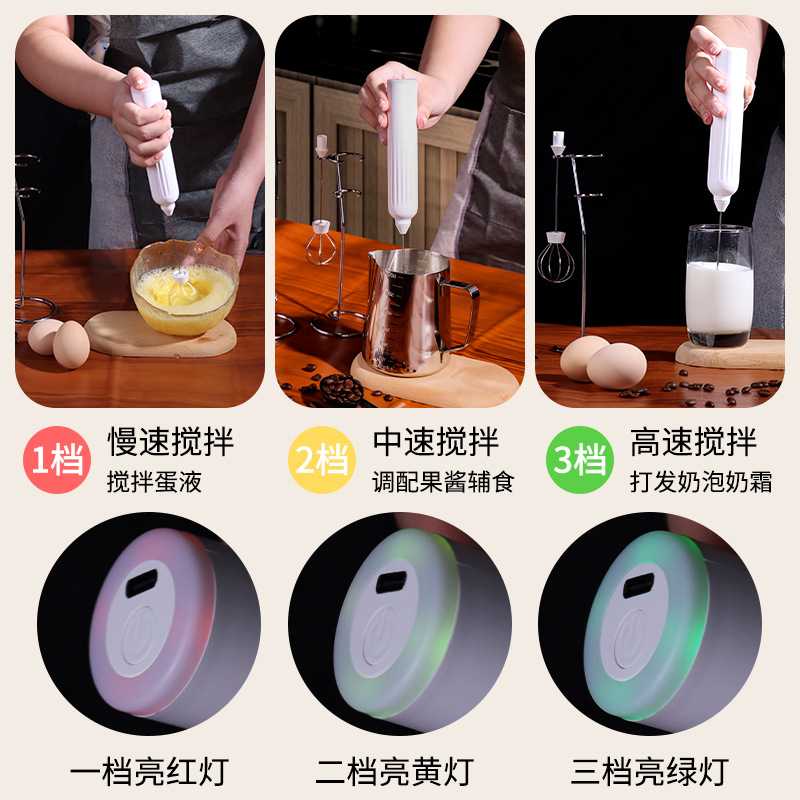 1档 慢速搅拌
搅拌蛋液

2档 中速搅拌
调配果酱辅食

3档 高速搅拌
打发奶泡奶霜

一档亮红灯

二档亮黄灯

三档亮绿灯