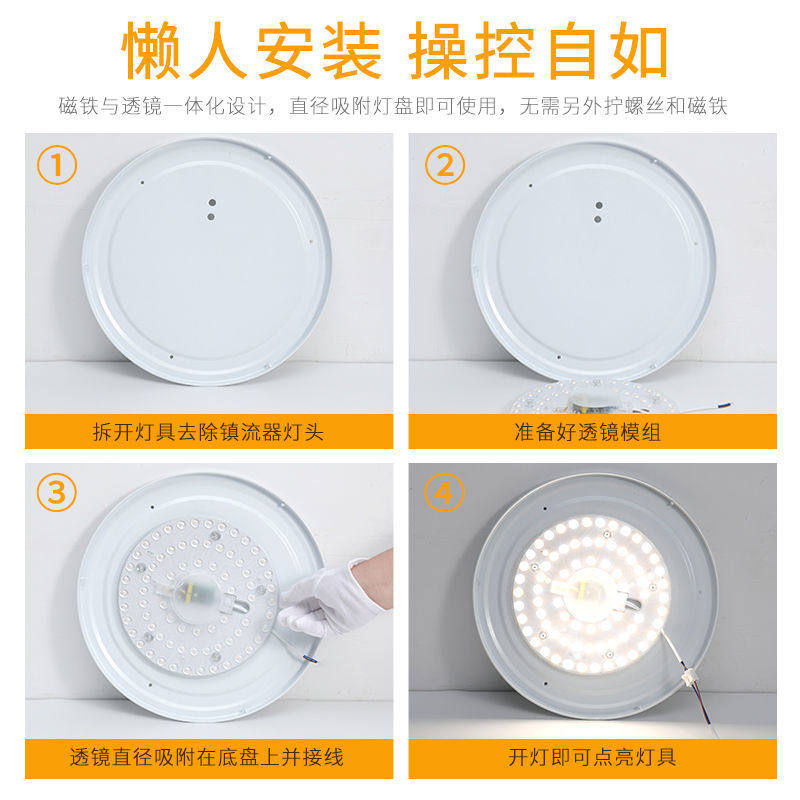 懒人安装 操控自如

磁铁与透镜一体化设计，直径吸附灯盘即可使用，无需另外拧螺丝和磁铁

①

拆开灯具去除镇流器灯头

②

准备好透镜模组

③

透镜直径吸附在底盘上并接线

④

开灯即可点亮灯具