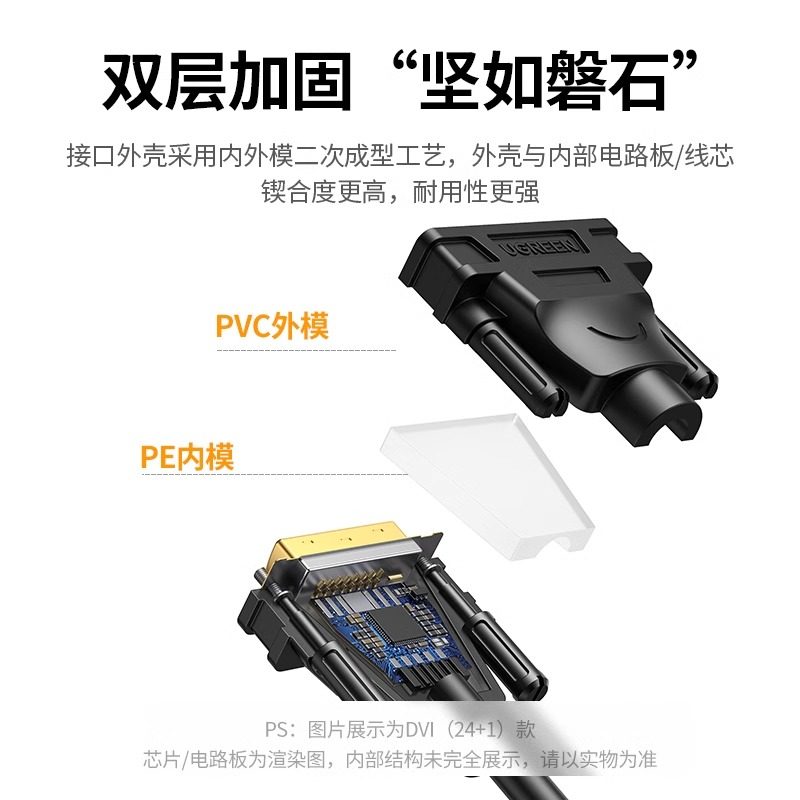 双层加固“坚如磐石”

接口外壳采用内外模二次成型工艺，外壳与内部电路板/线芯锲合度更高，耐用性更强

UGREEN

PVC外模

PE内模

PS：图片展示为DVI（24+1）款
芯片/电路板为渲染图，内部结构未完全展示，请以实物为准