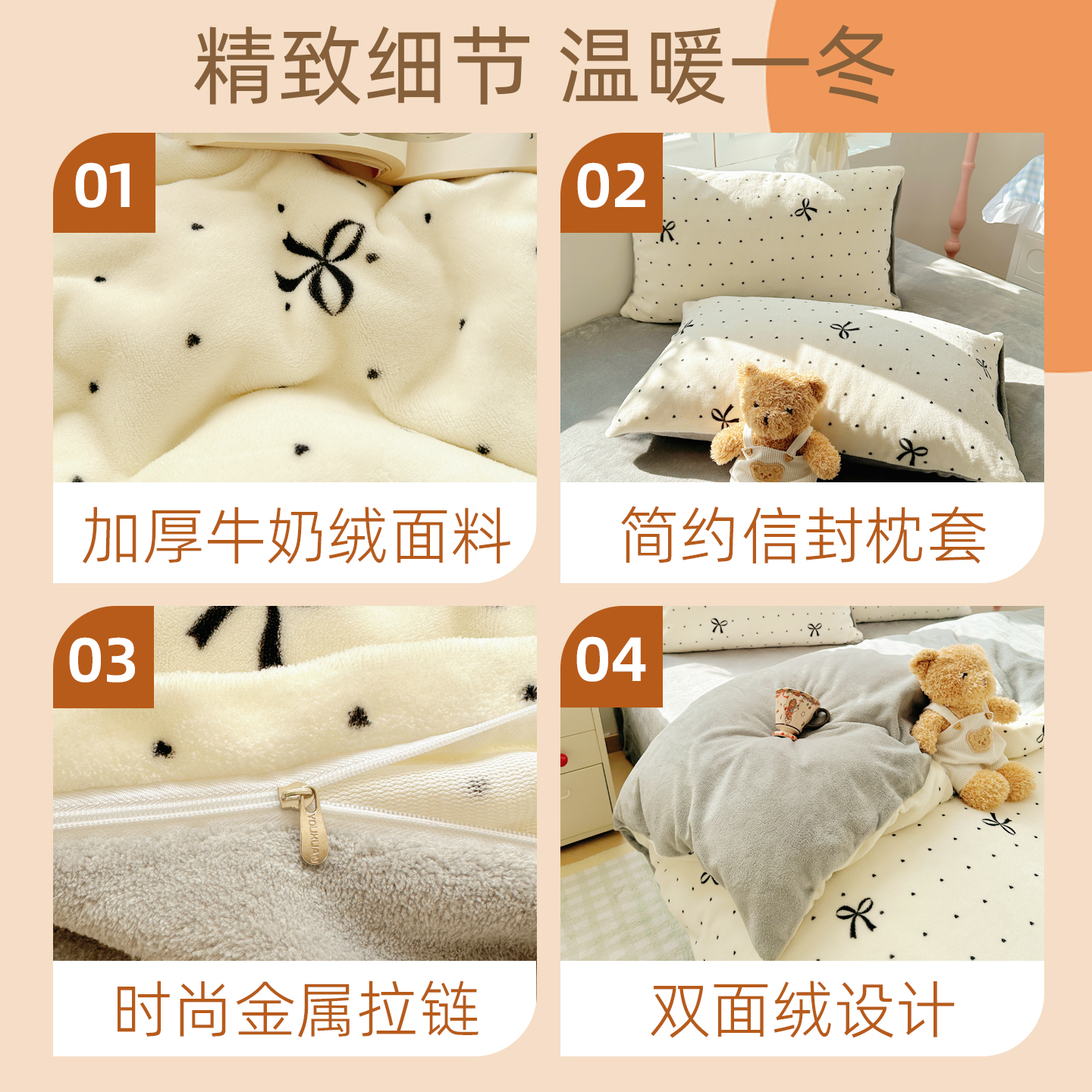 精致细节 温暖一冬

01

加厚牛奶绒面料

02

简约信封枕套

03

YOUXUAN

时尚金属拉链

04

双面绒设计