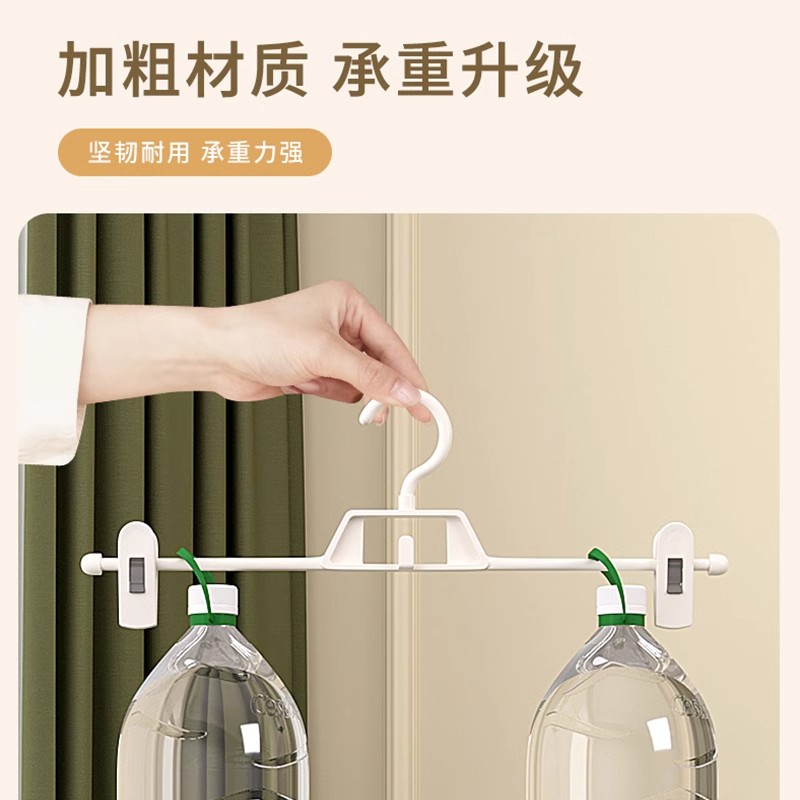 加粗材质 承重升级

坚韧耐用 承重力强