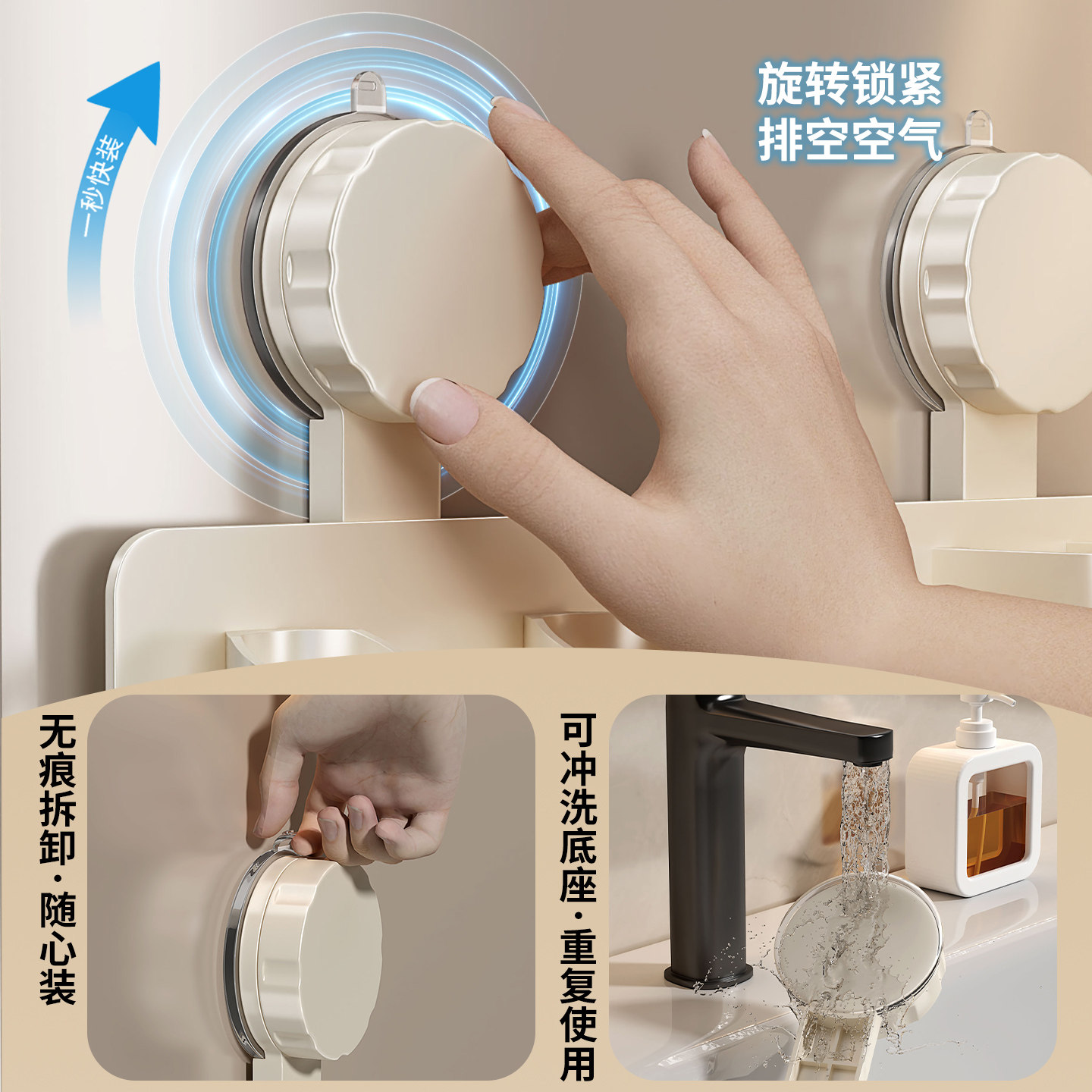 一秒快装

旋转锁紧
排空空气

无痕拆卸·随心装

可冲洗底座·重复使用