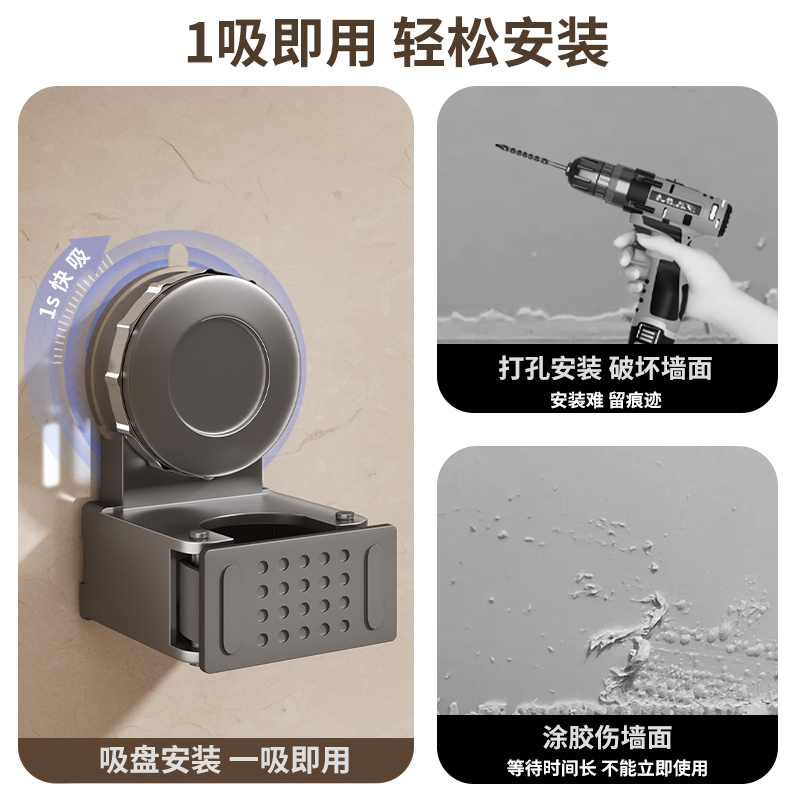 1吸即用 轻松安装

1s快吸

吸盘安装 一吸即用

打孔安装 破坏墙面
安装难 留痕迹

涂胶伤墙面
等待时间长 不能立即使用