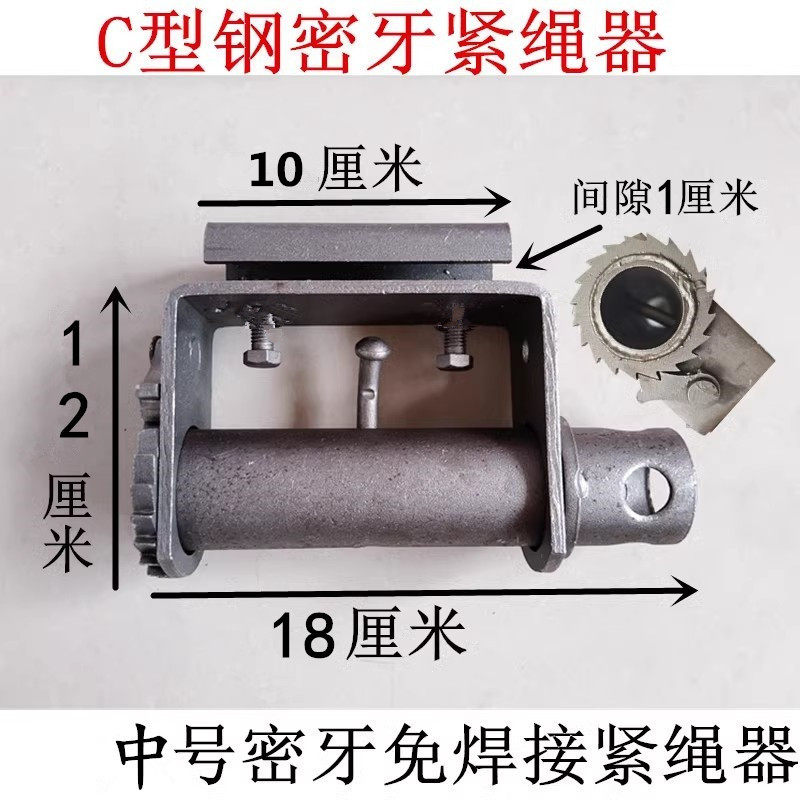 C型钢密牙紧绳器

10 厘米

间隙1厘米

12厘米

18厘米

中号密牙免焊接紧绳器