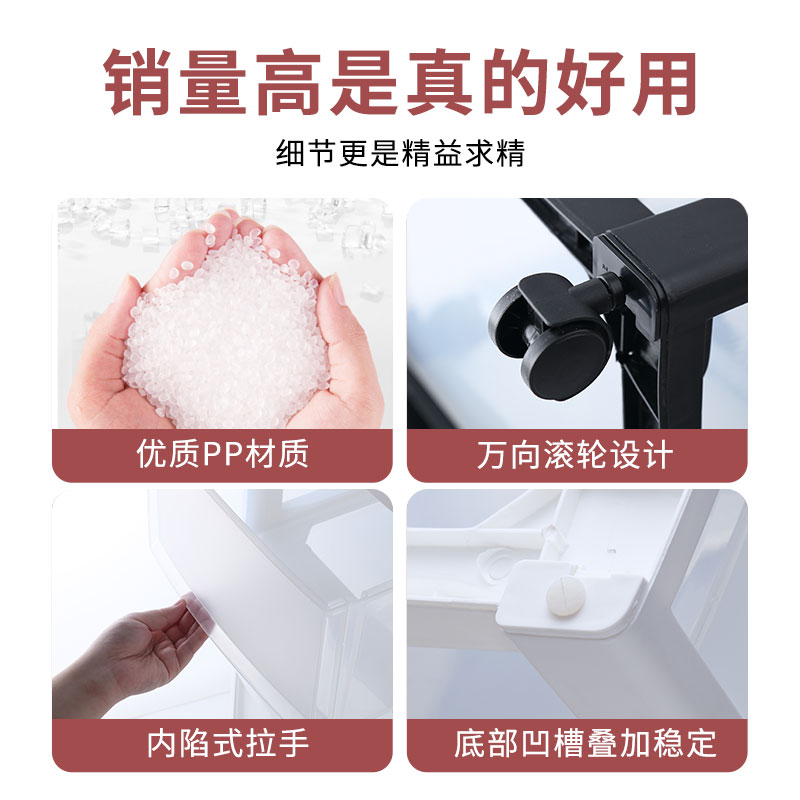 销量高是真的好用

细节更是精益求精

优质PP材质

万向滚轮设计

内陷式拉手

底部凹槽叠加稳定