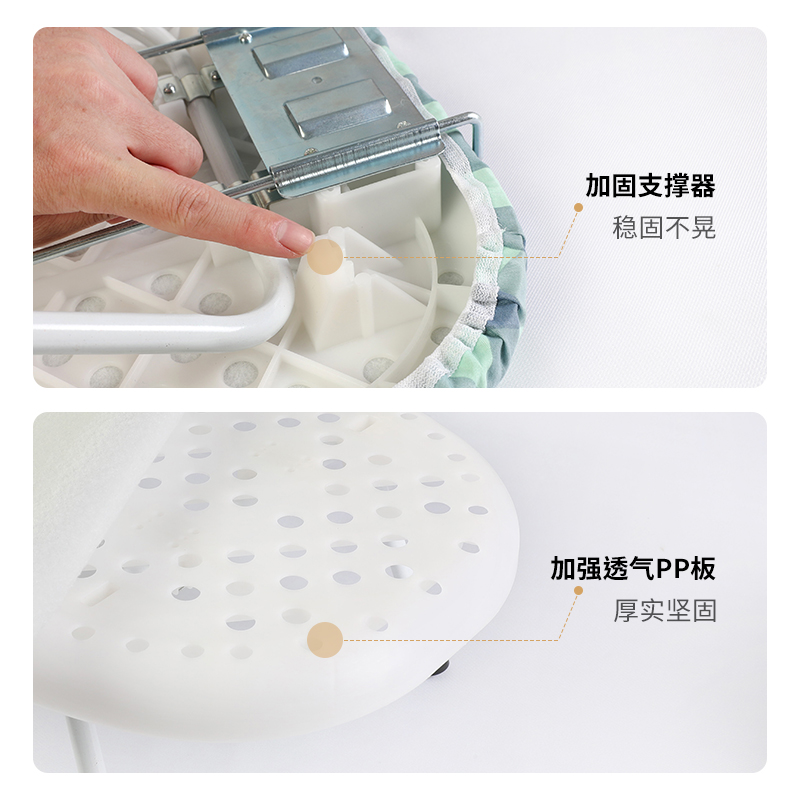 加固支撑器
稳固不晃

加强透气PP板
厚实坚固