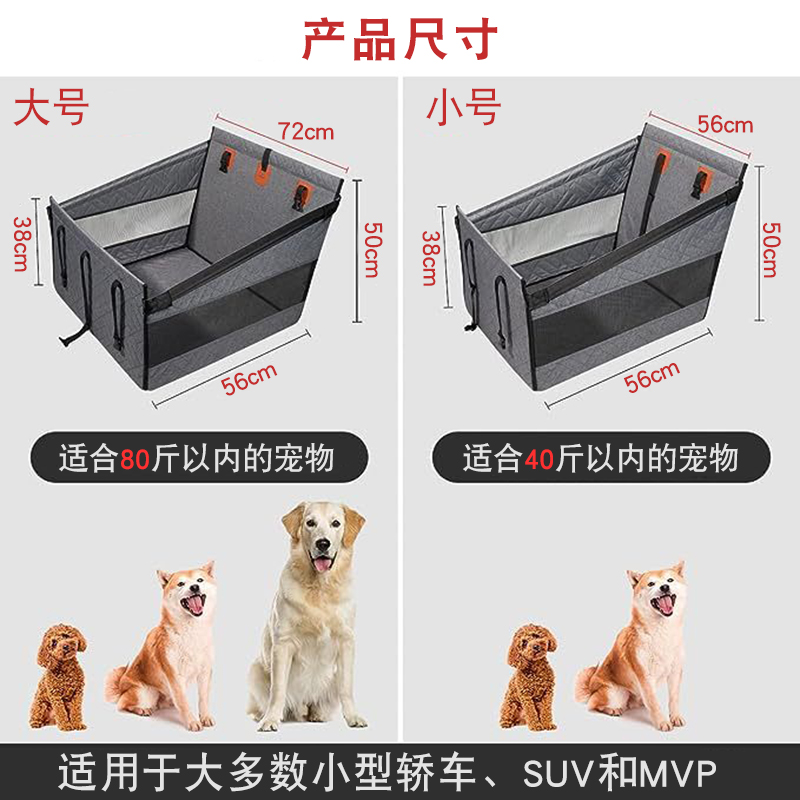 产品尺寸

大号

72cm

38cm

50cm

56cm

适合80斤以内的宠物

小号

56cm

38cm

50cm

56cm

适合40斤以内的宠物

适用于大多数小型轿车、SUV和MVP