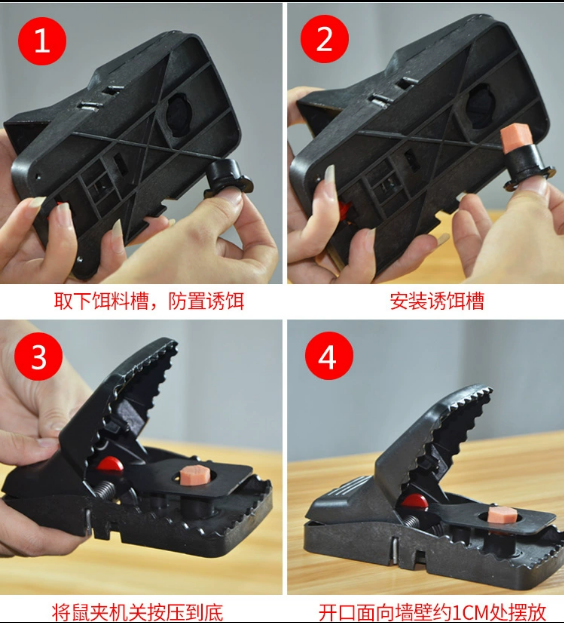 1

取下饵料槽，防置诱饵

2

安装诱饵槽

3

将鼠夹机关按压到底

4

开口面向墙壁约1CM处摆放