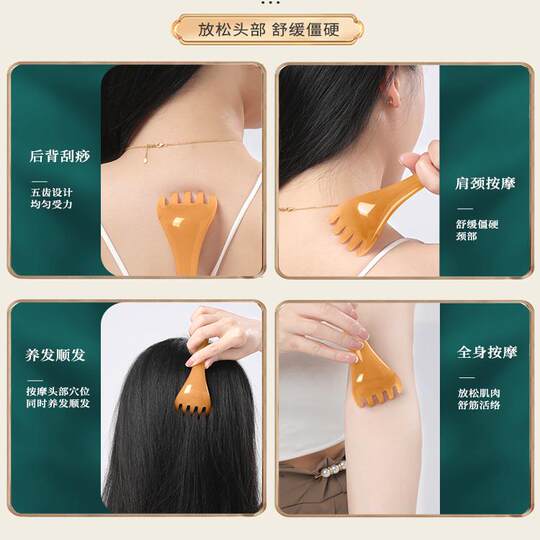 放松头部 舒缓僵硬

后背刮痧

五齿设计
均匀受力

肩颈按摩

舒缓僵硬
颈部

养发顺发

按摩头部穴位
同时养发顺发

全身按摩

放松肌肉
舒筋活络