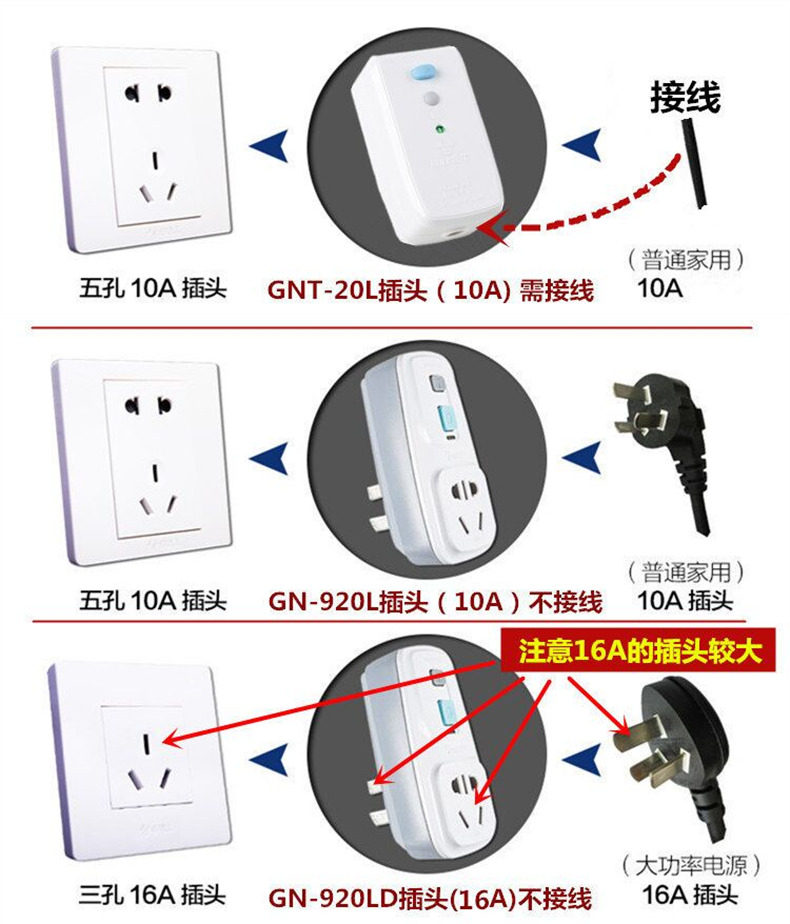 接线

五孔 10A 插头

GNT-20L插头（10A）需接线

（普通家用）
10A

五孔 10A 插头

GN-920L插头（10A）不接线

（普通家用）
10A 插头

注意16A的插头较大

三孔 16A 插头

GN-920LD插头(16A)不接线

（大功率电源）
16A 插头