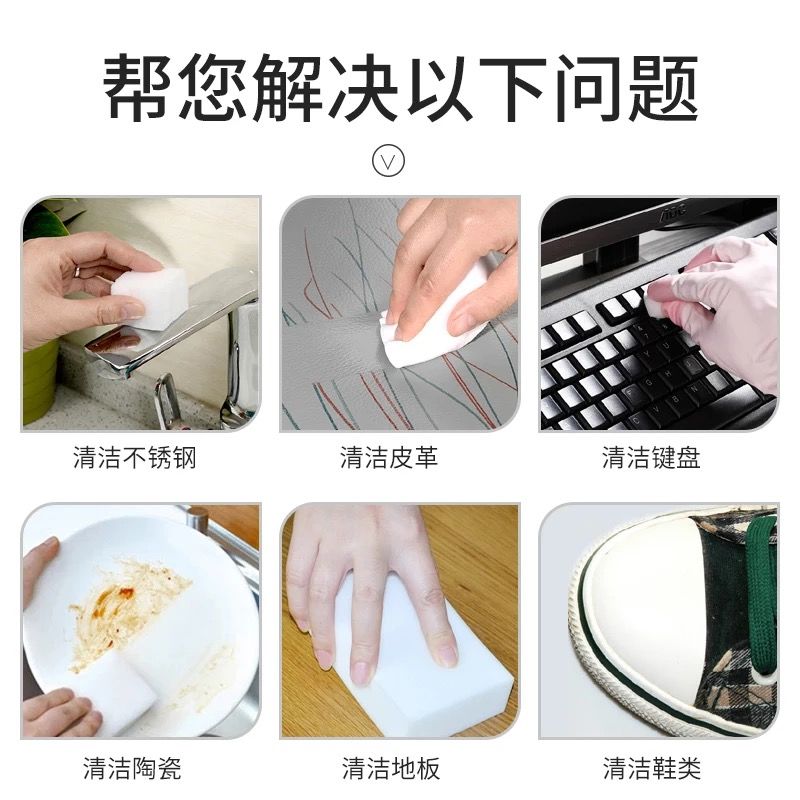 帮您解决以下问题

清洁不锈钢

清洁皮革

清洁键盘

清洁陶瓷

清洁地板

清洁鞋类