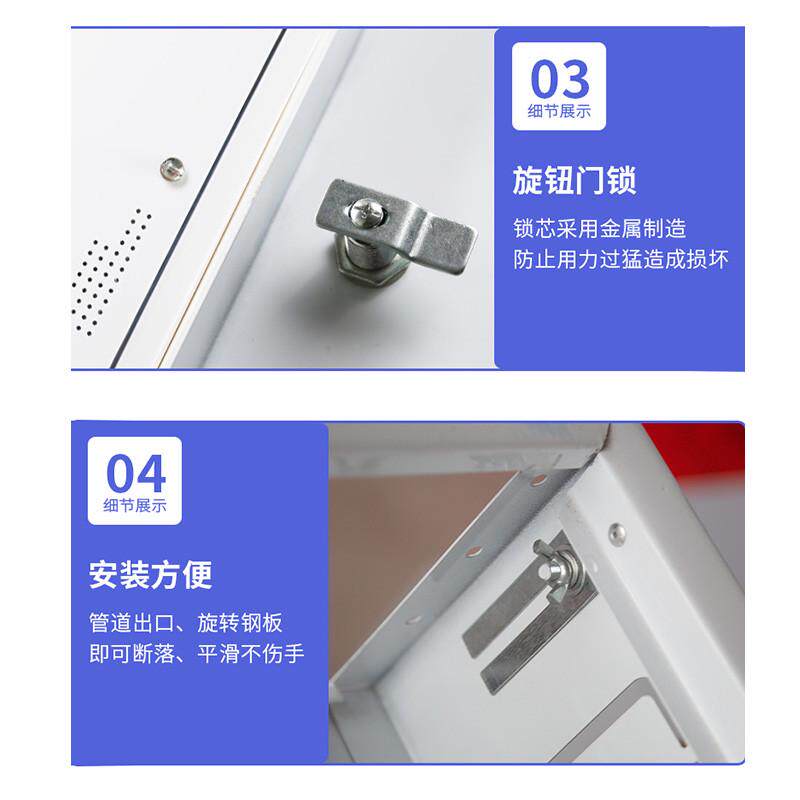 03
细节展示

旋钮门锁

锁芯采用金属制造
防止用力过猛造成损坏

04
细节展示

安装方便

管道出口、旋转钢板
即可断落、平滑不伤手