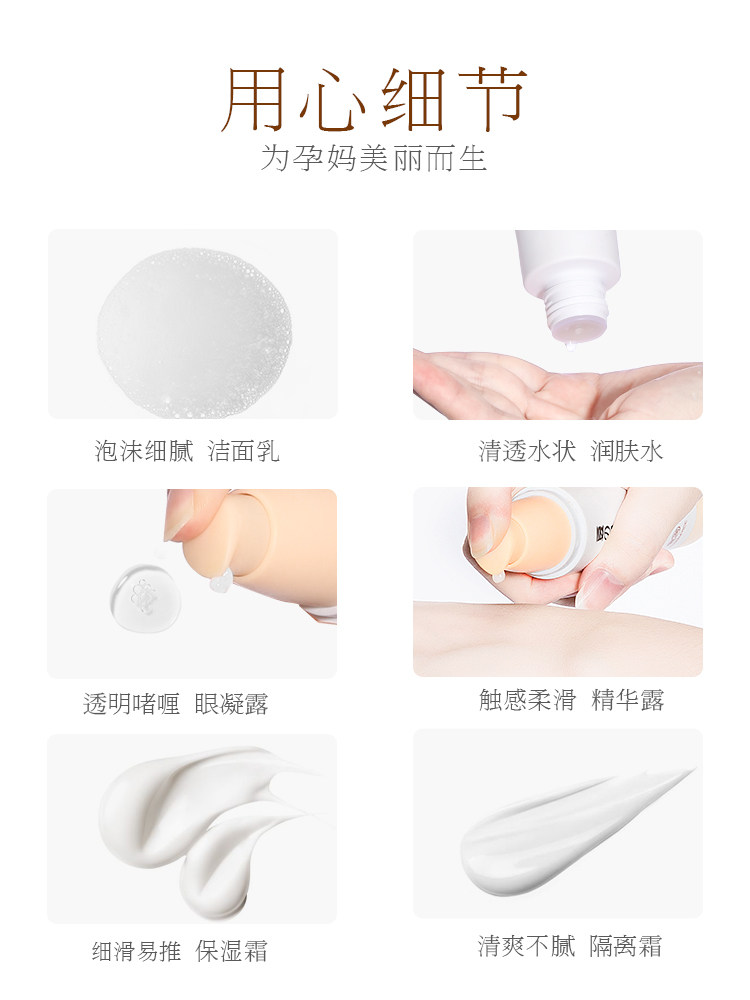 用心细节
为孕妈美丽而生

泡沫细腻 洁面乳

清透水状 润肤水

透明啫喱 眼凝露

触感柔滑 精华露

细滑易推 保湿霜

清爽不腻 隔离霜