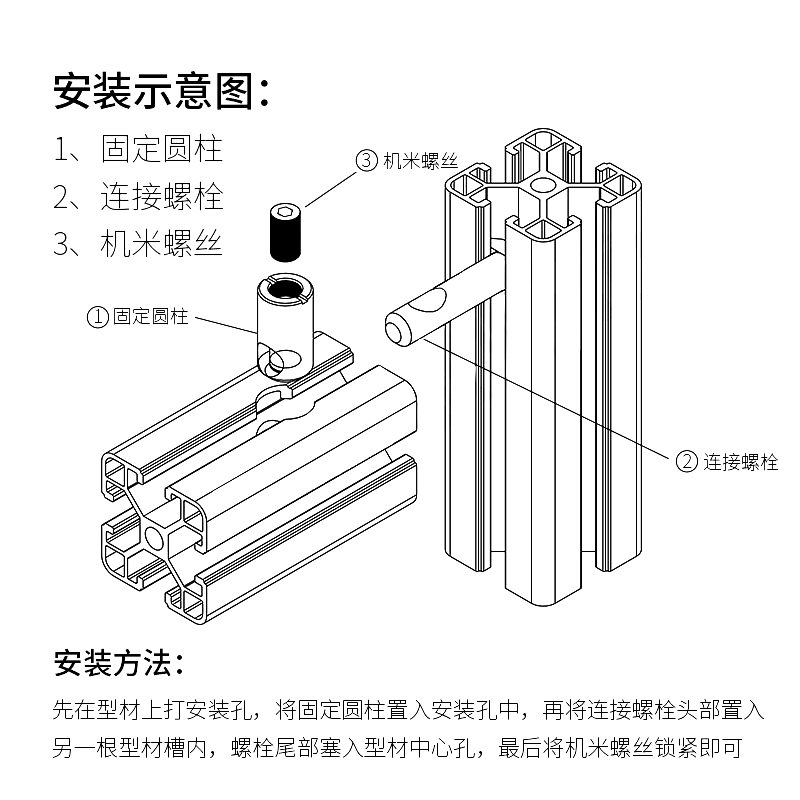 安装示意图：

1、固定圆柱
2、连接螺栓
3、机米螺丝

③ 机米螺丝

① 固定圆柱

② 连接螺栓

安装方法：

先在型材上打安装孔，将固定圆柱置入安装孔中，再将连接螺栓头部置入另一根型材槽内，螺栓尾部塞入型材中心孔，最后将机米螺丝锁紧即可