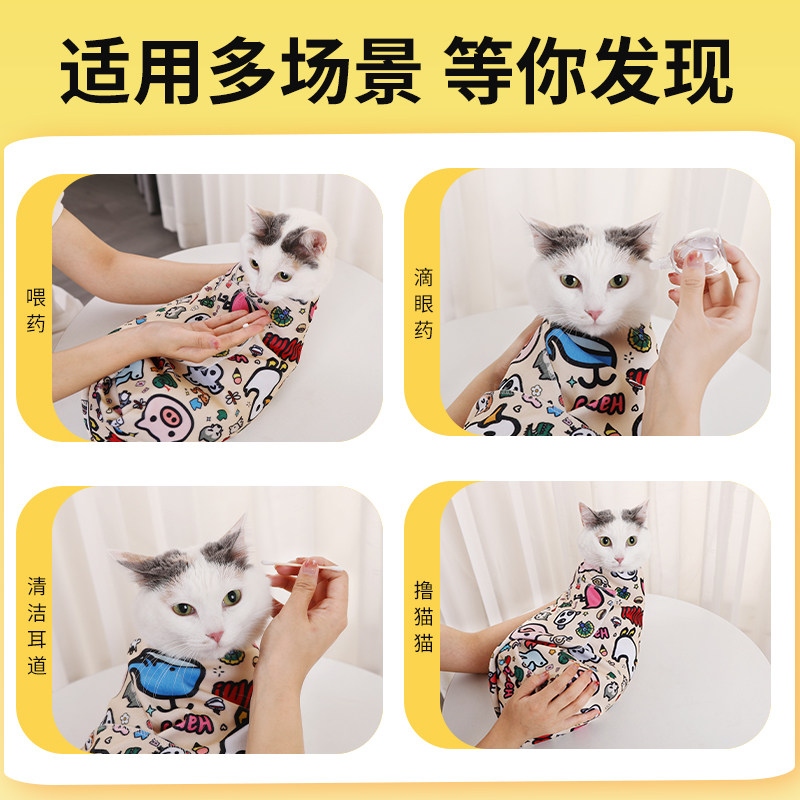 适用多场景 等你发现

喂药

滴眼药

清洁耳道

撸猫猫