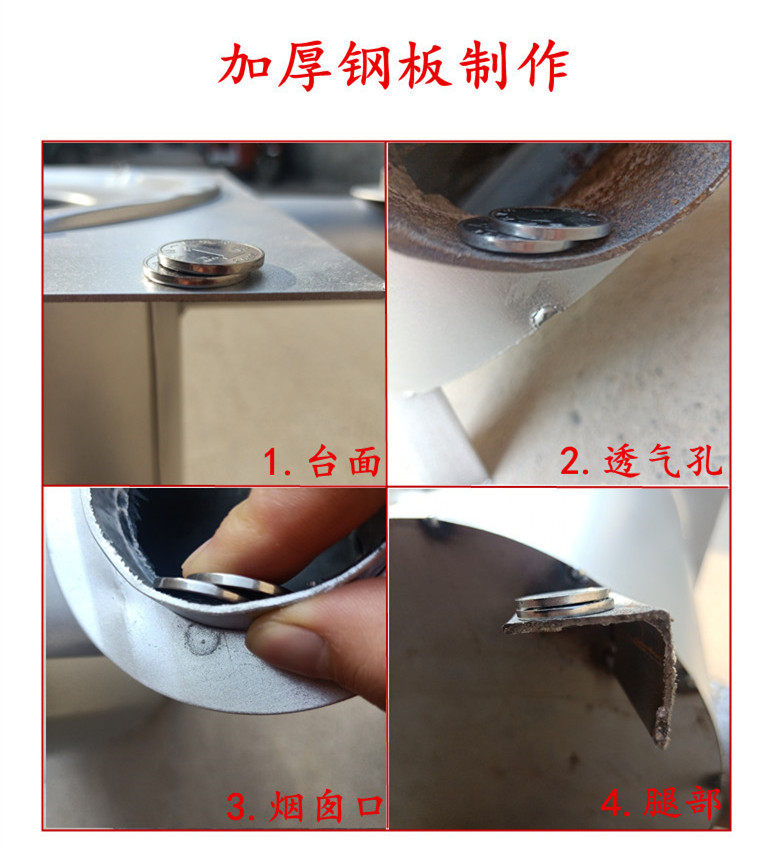 加厚钢板制作

1. 台面

2. 透气孔

3. 烟囱口

4. 腿部