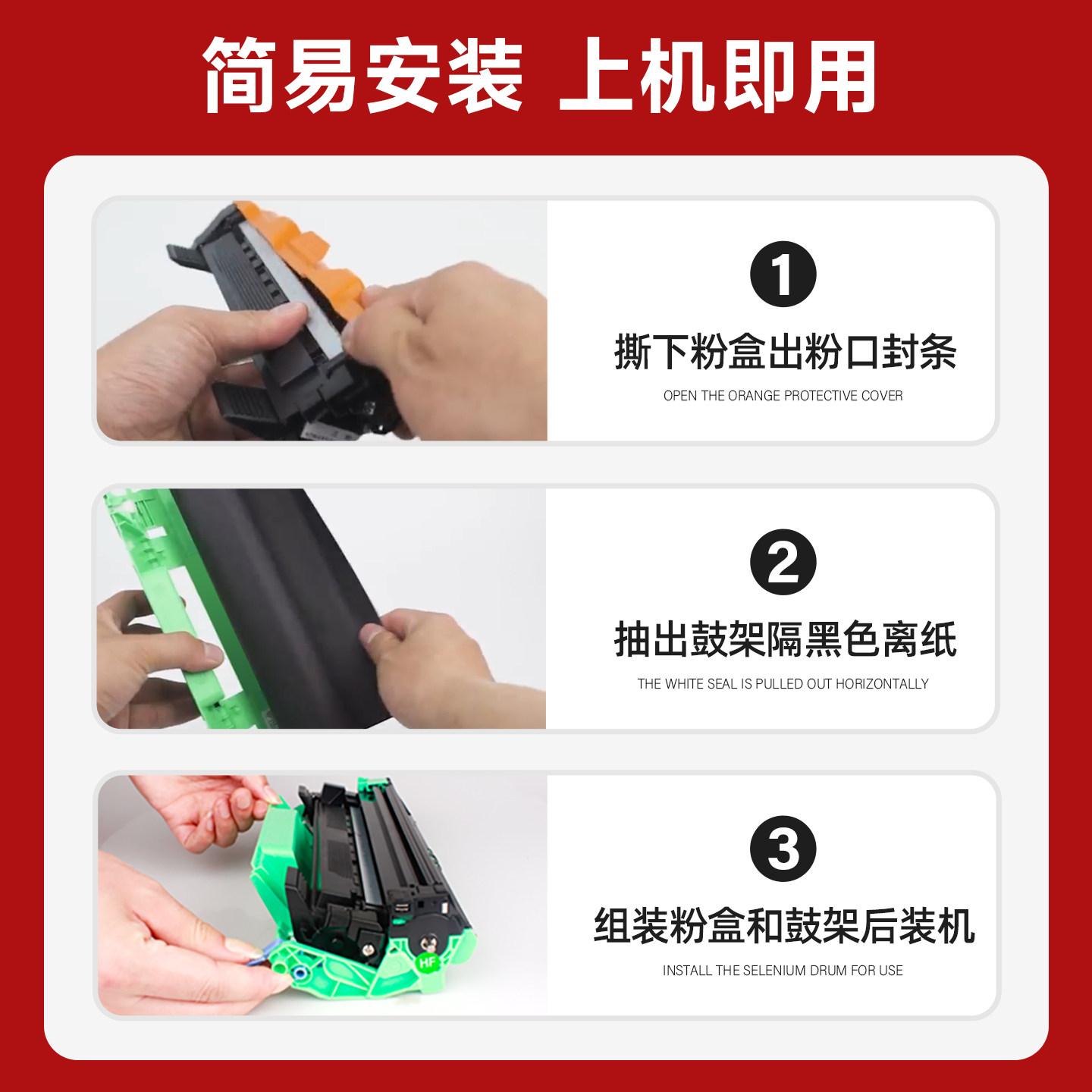 简易安装 上机即用

1

撕下粉盒出粉口封条

OPEN THE ORANGE PROTECTIVE COVER

2

抽出鼓架隔黑色离纸

THE WHITE SEAL IS PULLED OUT HORIZONTALLY

3

组装粉盒和鼓架后装机

INSTALL THE SELENIUM DRUM FOR USE

HF