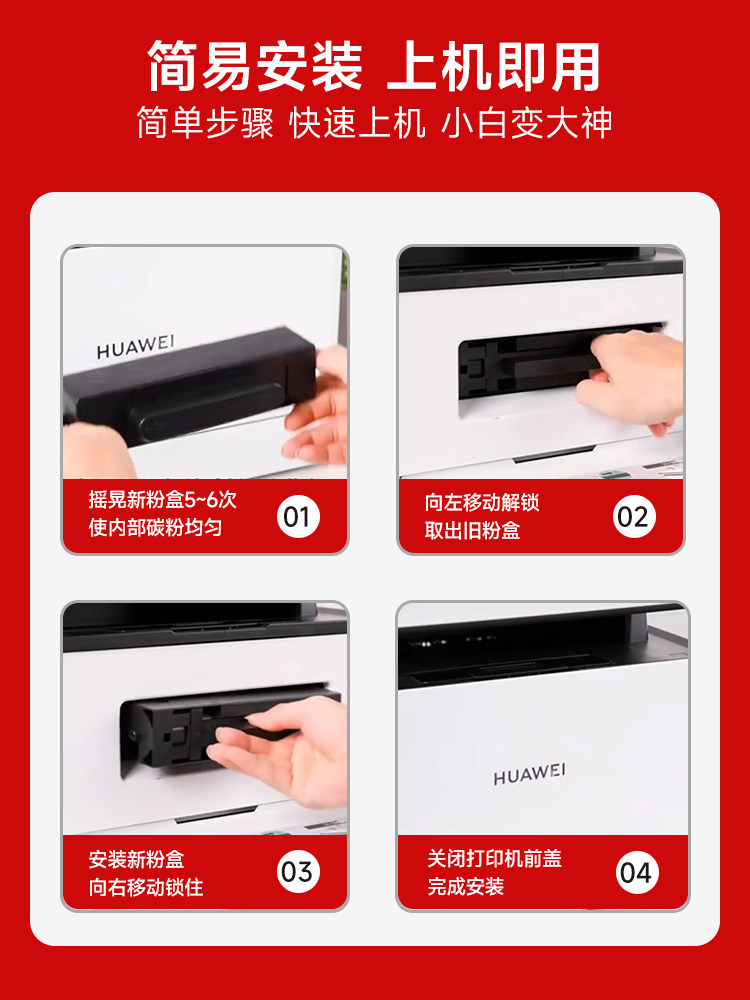 简易安装 上机即用

简单步骤 快速上机 小白变大神

HUAWEI

摇晃新粉盒5~6次
使内部碳粉均匀

01

向左移动解锁
取出旧粉盒

02

安装新粉盒
向右移动锁住

03

HUAWEI

关闭打印机前盖
完成安装

04