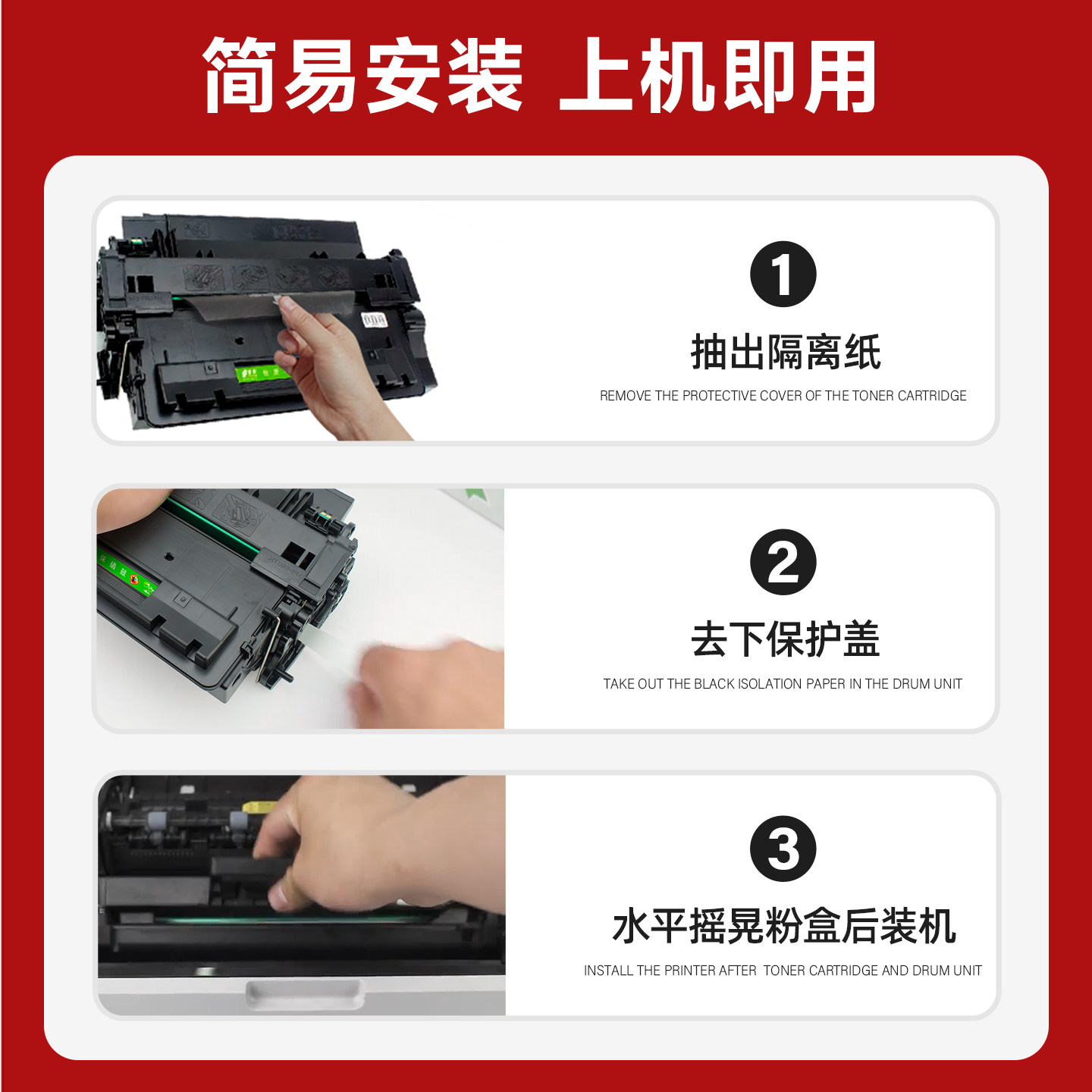 简易安装 上机即用

1
抽出隔离纸
REMOVE THE PROTECTIVE COVER OF THE TONER CARTRIDGE

2
去下保护盖
TAKE OUT THE BLACK ISOLATION PAPER IN THE DRUM UNIT

3
水平摇晃粉盒后装机
INSTALL THE PRINTER AFTER TONER CARTRIDGE AND DRUM UNIT