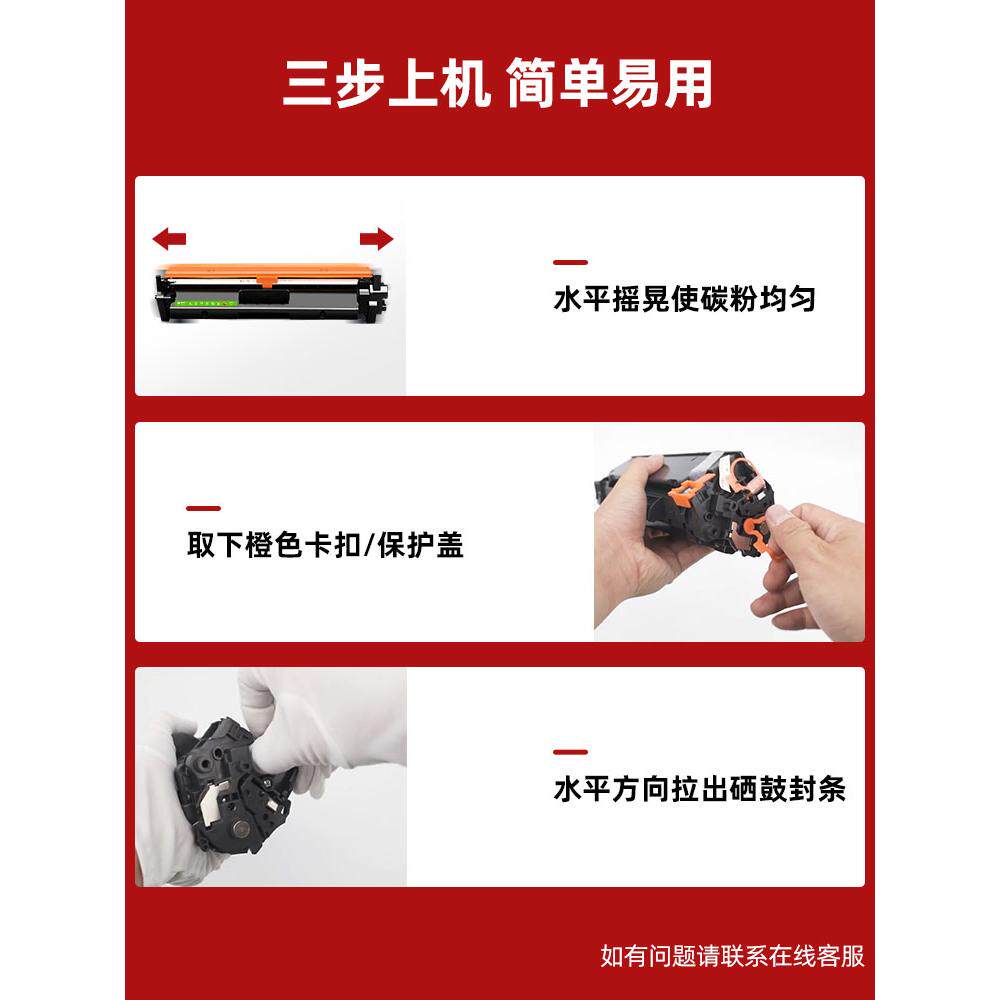 三步上机 简单易用

水平摇晃使碳粉均匀

取下橙色卡扣/保护盖

水平方向拉出硒鼓封条

如有问题请联系在线客服