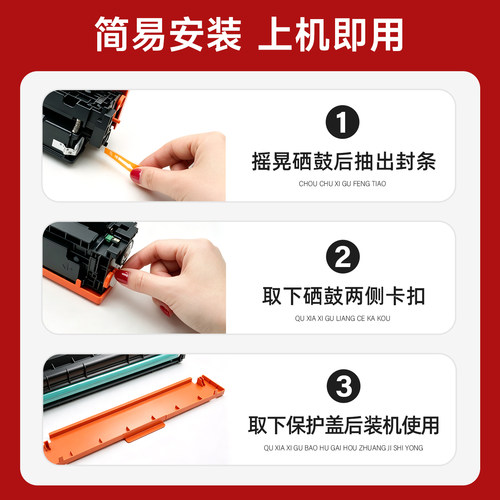 简易安装 上机即用

1
摇晃硒鼓后抽出封条
CHOU CHU XI GU FENG TIAO

2
取下硒鼓两侧卡扣
QU XIA XI GU LIANG CE KA KOU

3
取下保护盖后装机使用
QU XIA XI GU BAO HU GAI HOU ZHUANG JI SHI YONG