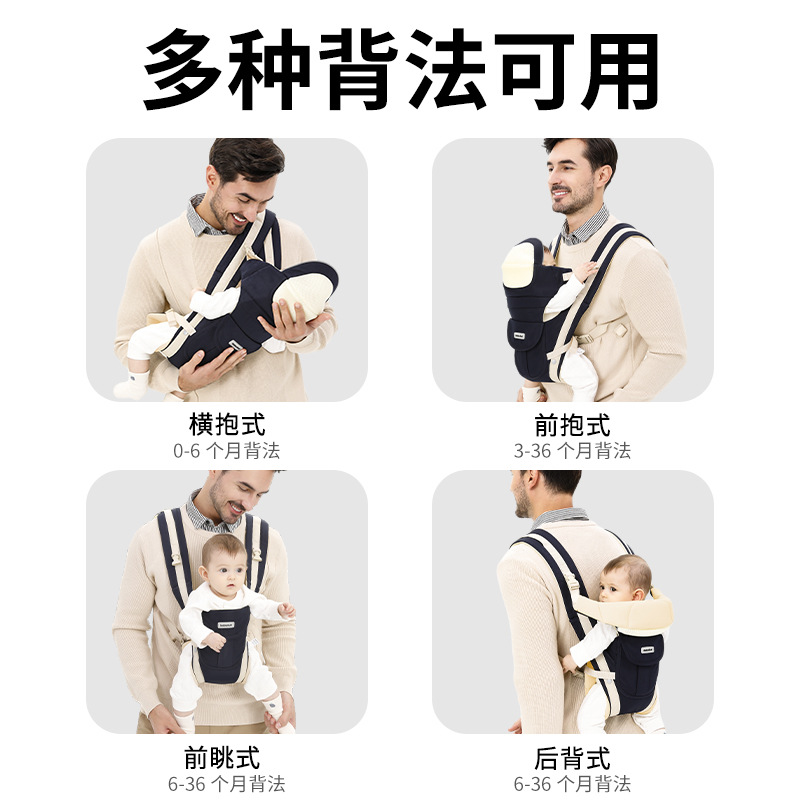 多种背法可用

横抱式
0-6 个月背法

前抱式
3-36 个月背法

前眺式
6-36 个月背法

后背式
6-36 个月背法