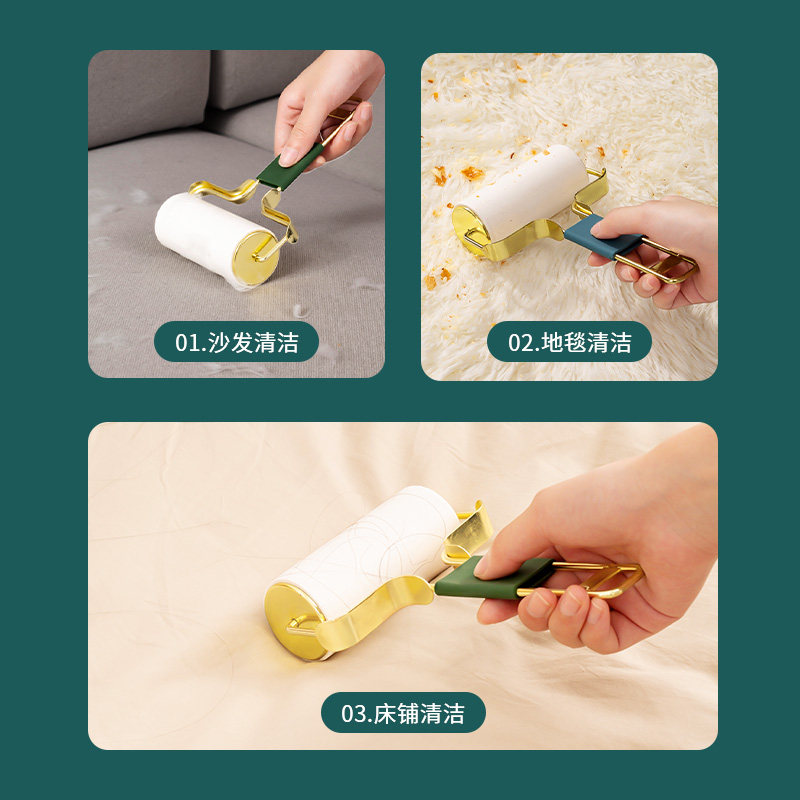 01.沙发清洁

02.地毯清洁

03.床铺清洁