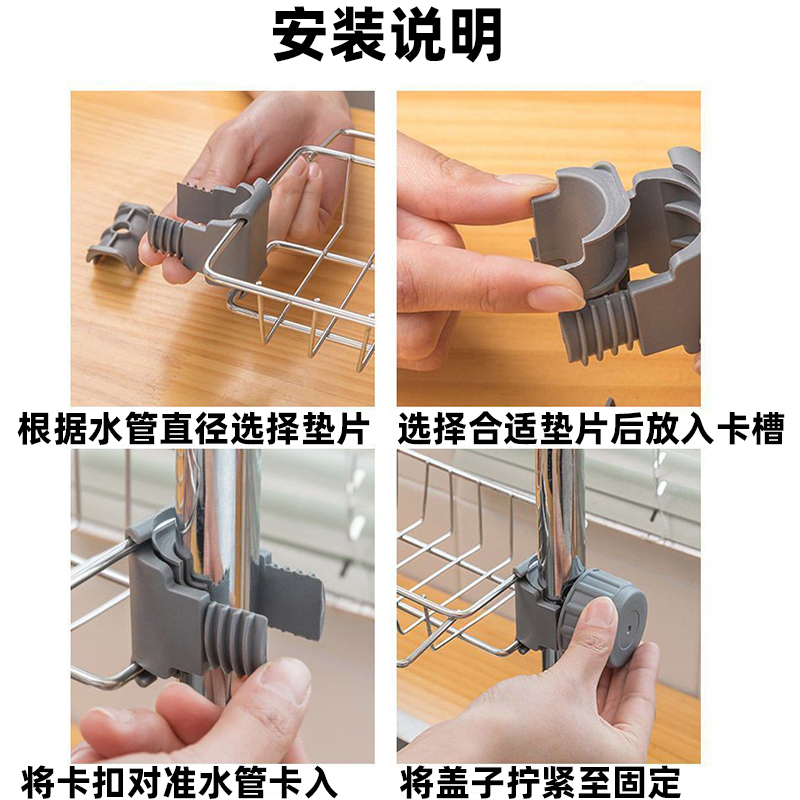 安装说明

根据水管直径选择垫片

选择合适垫片后放入卡槽

将卡扣对准水管卡入

将盖子拧紧至固定