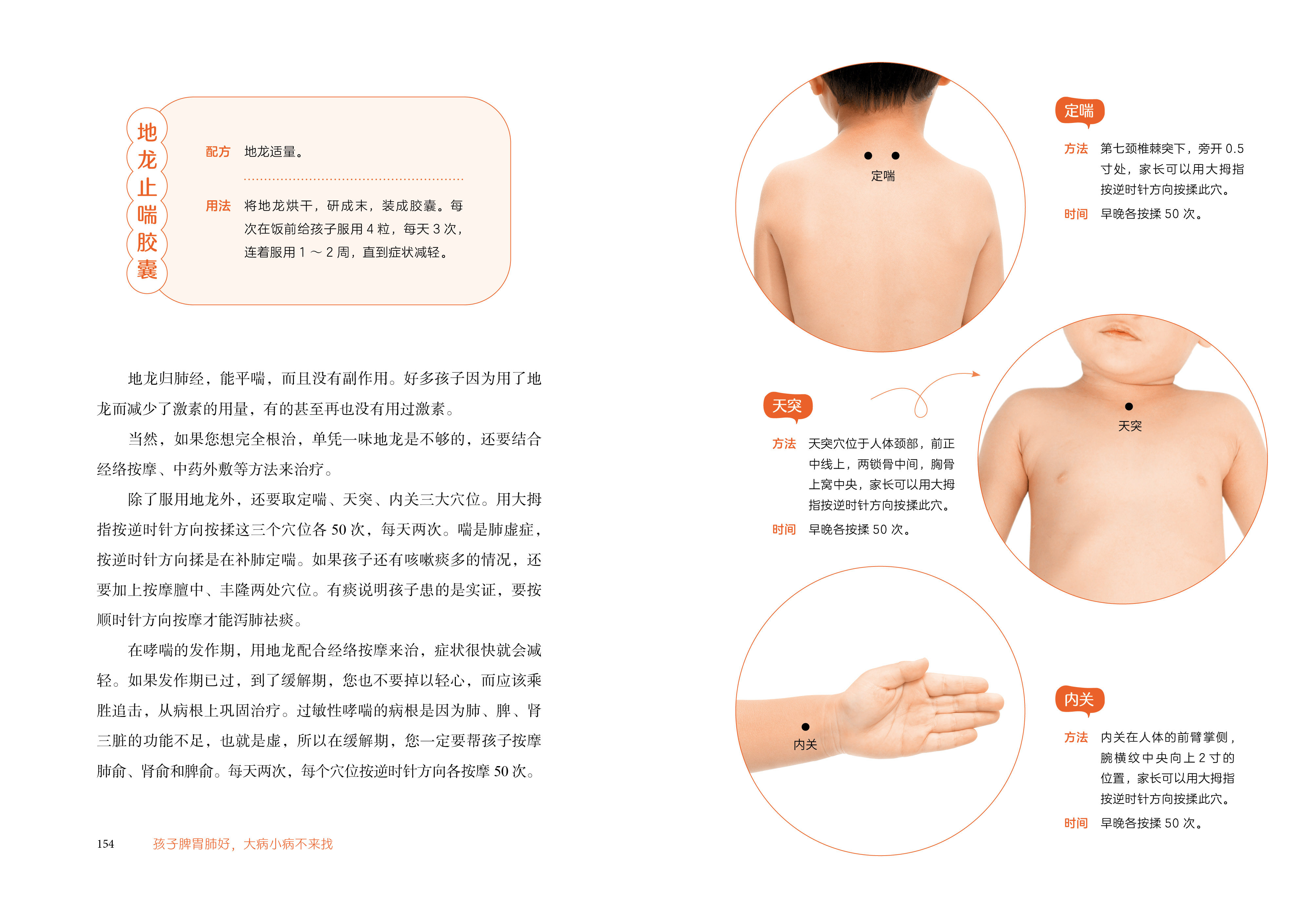 地龙止喘胶囊

配方 地龙适量。

用法 将地龙烘干，研成末，装成胶囊。每次在饭前给孩子服用 4 粒，每天 3 次，连着服用 1 ～ 2 周，直到症状减轻。

地龙归肺经，能平喘，而且没有副作用。好多孩子因为用了地龙而减少了激素的用量，有的甚至再也没有用过激素。

当然，如果您想完全根治，单凭一味地龙是不够的，还要结合经络按摩、中药外敷等方法来治疗。

除了服用地龙外，还要取定喘、天突、内关三大穴位。用大拇指按逆时针方向按揉这三个穴位各 50 次，每天两次。喘是肺虚症，按逆时针方向揉是在补肺定喘。如果孩子还有咳嗽痰多的情况，还要加上按摩膻中、丰隆两处穴位。有痰说明孩子患的是实证，要按顺时针方向按摩才能泻肺祛痰。

在哮喘的发作期，用地龙配合经络按摩来治，症状很快就会减轻。如果发作期已过，到了缓解期，您也不要掉以轻心，而应该乘胜追击，从病根上巩固治疗。过敏性哮喘的病根是因为肺、脾、肾三脏的功能不足，也就是虚，所以在缓解期，您一定要帮孩子按摩肺俞、肾俞和脾俞。每天两次，每个穴位按逆时针方向各按摩 50 次。

154 孩子脾胃肺好，大病小病不来找

定喘

定喘

方法 第七颈椎棘突下，旁开 0.5 寸处，家长可以用大拇指按逆时针方向按揉此穴。

时间 早晚各按揉 50 次。

天突

方法 天突穴位于人体颈部，前正中线上，两锁骨中间，胸骨上窝中央，家长可以用大拇指按逆时针方向按揉此穴。

时间 早晚各按揉 50 次。

天突

内关

内关

方法 内关在人体的前臂掌侧，腕横纹中央向上 2 寸的位置，家长可以用大拇指按逆时针方向按揉此穴。

时间 早晚各按揉 50 次。