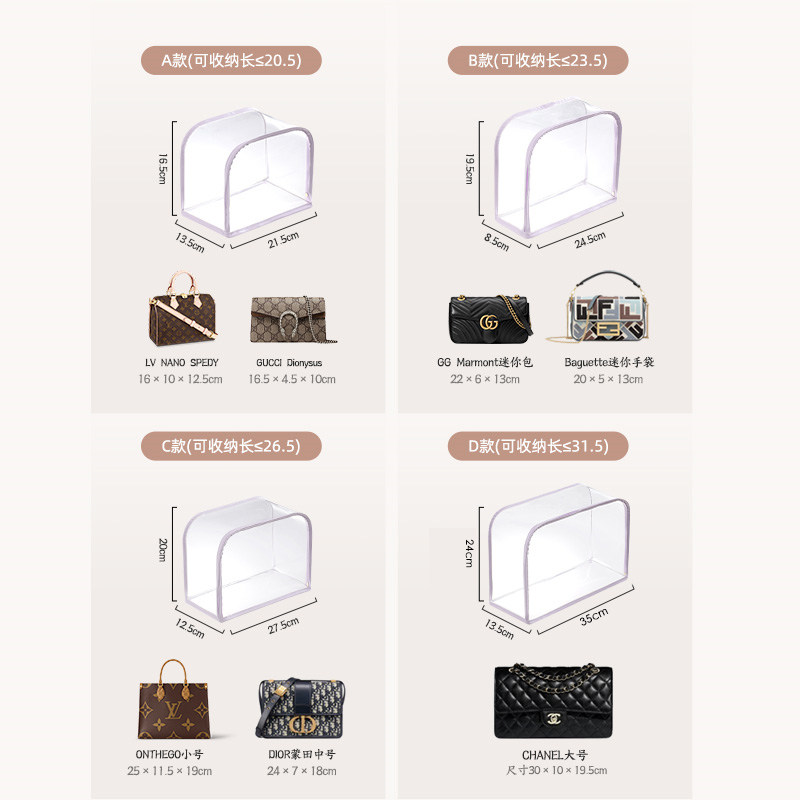 A款(可收纳长≤20.5)

16.5cm
13.5cm
21.5cm

LV NANO SPEDY
16 × 10 × 12.5cm

GUCCI Dionysus
16.5 × 4.5 × 10cm

B款(可收纳长≤23.5)

19.5cm
8.5cm
24.5cm

GG Marmont迷你包
22 × 6 × 13cm

Baguette迷你手袋
20 × 5 × 13cm

C款(可收纳长≤26.5)

20cm
12.5cm
27.5cm

ONTHEGO小号
25 × 11.5 × 19cm

DIOR蒙田中号
24 × 7 × 18cm

D款(可收纳长≤31.5)

24cm
13.5cm
35cm

CHANEL大号
尺寸30 × 10 × 19.5cm