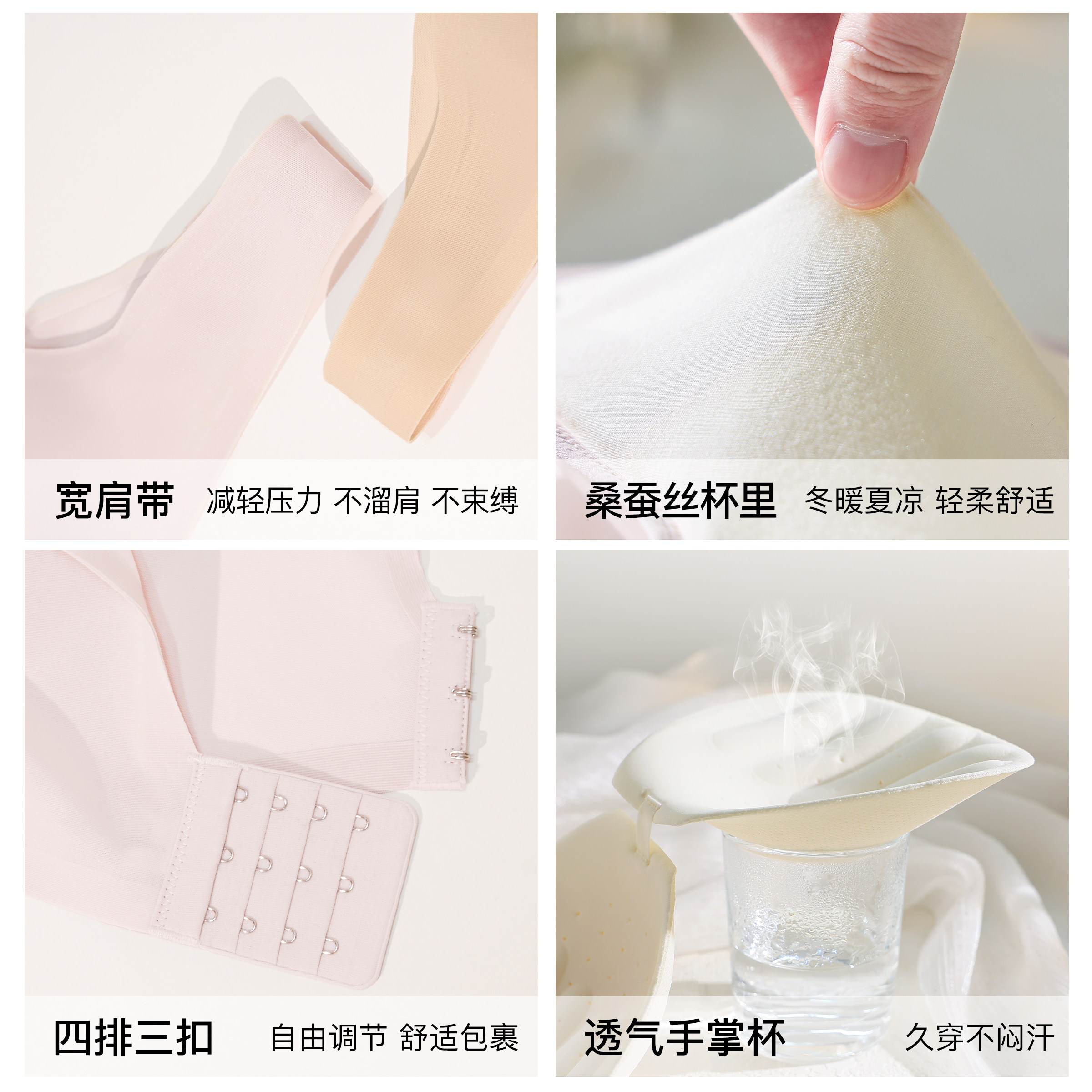 宽肩带 减轻压力 不溜肩 不束缚

桑蚕丝杯里 冬暖夏凉 轻柔舒适

四排三扣 自由调节 舒适包裹

透气手掌杯 久穿不闷汗