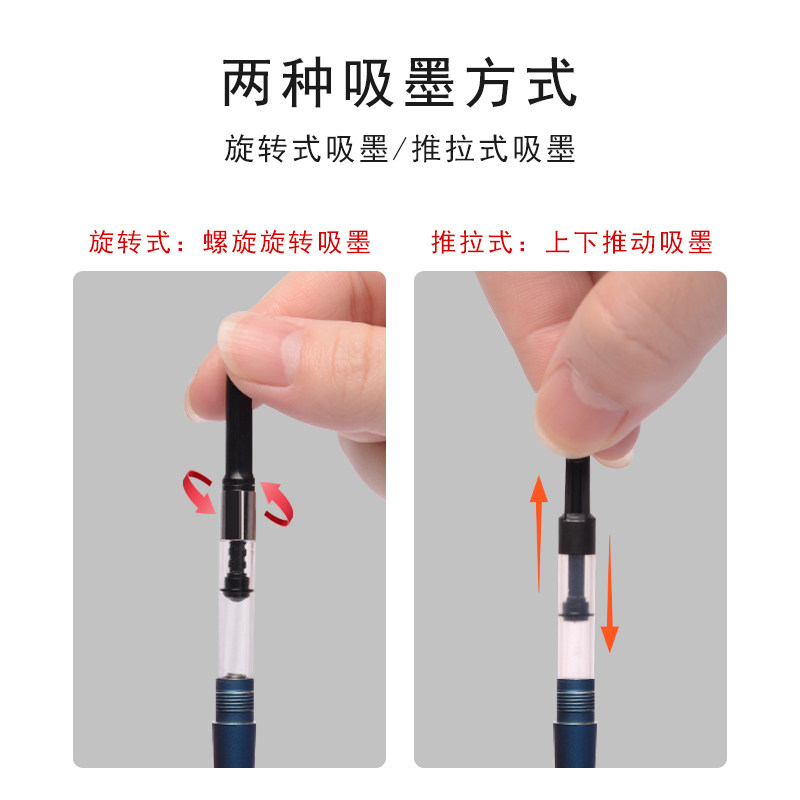 两种吸墨方式

旋转式吸墨/推拉式吸墨

旋转式：螺旋旋转吸墨

推拉式：上下推动吸墨