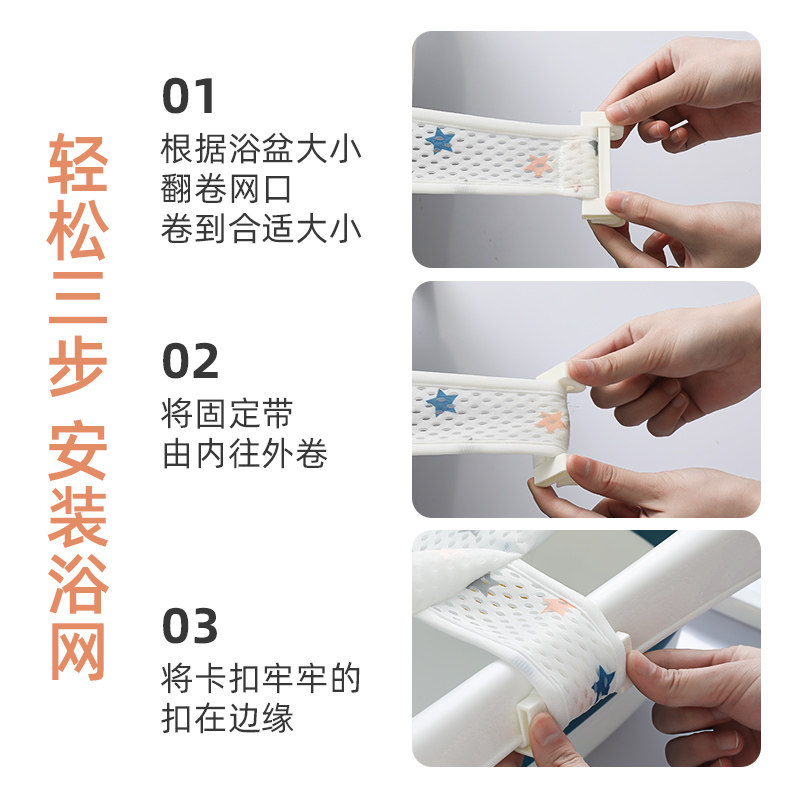 轻松三步 安装浴网

01
根据浴盆大小
翻卷网口
卷到合适大小

02
将固定带
由内往外卷

03
将卡扣牢牢的
扣在边缘