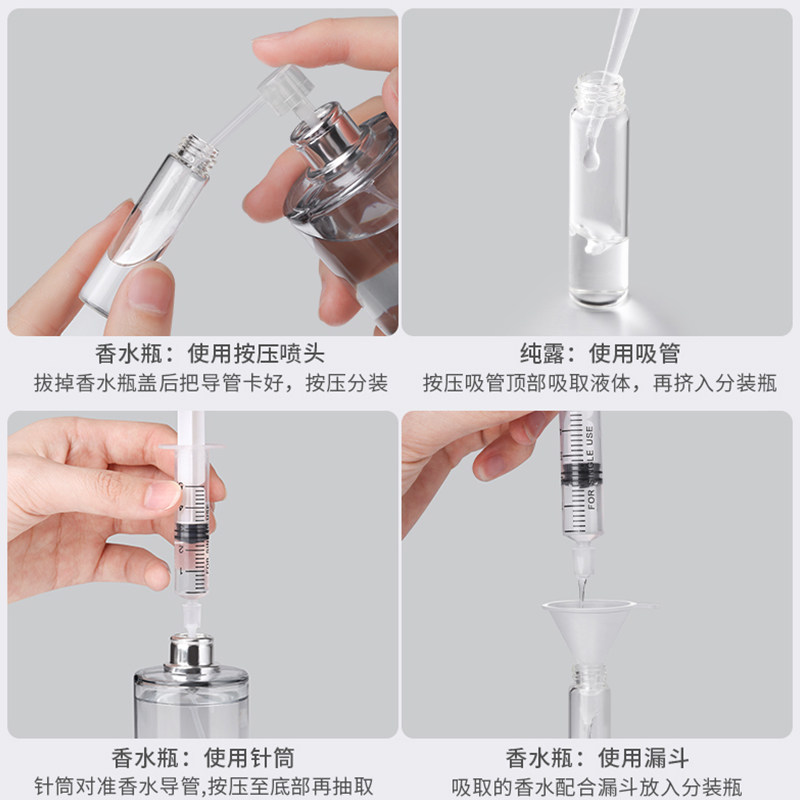 香水瓶：使用按压喷头
拔掉香水瓶盖后把导管卡好，按压分装

纯露：使用吸管
按压吸管顶部吸取液体，再挤入分装瓶

香水瓶：使用针筒
针筒对准香水导管,按压至底部再抽取

香水瓶：使用漏斗
吸取的香水配合漏斗放入分装瓶